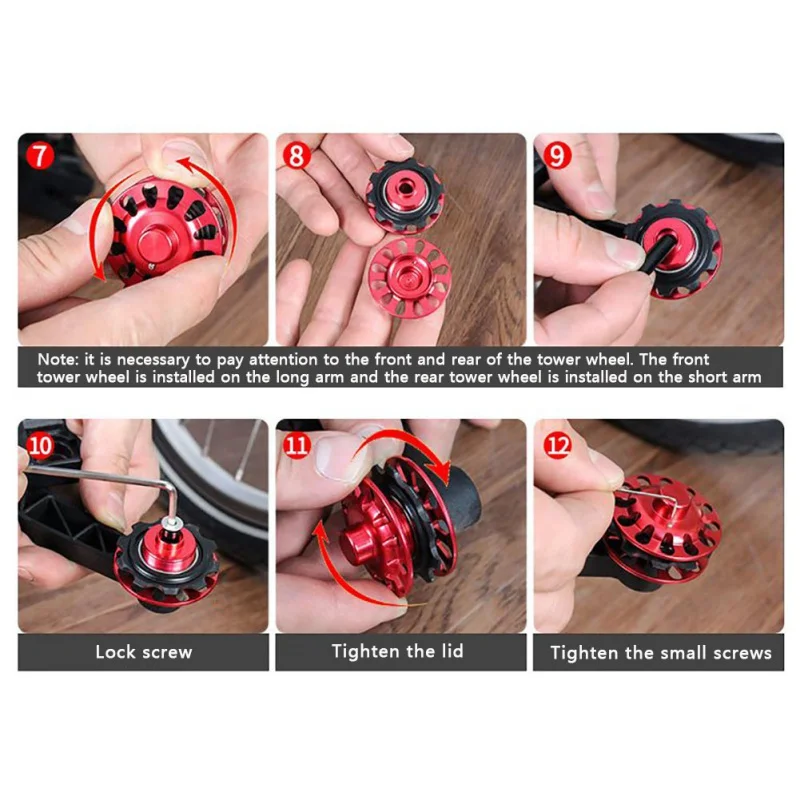 7

8

9

Note: it is necessary to pay attention to the front and rear of the tower wheel. The front tower wheel is installed on the long arm and the rear tower wheel is installed on the short arm

10

11

12

Lock screw

Tighten the lid

Tighten the small screws