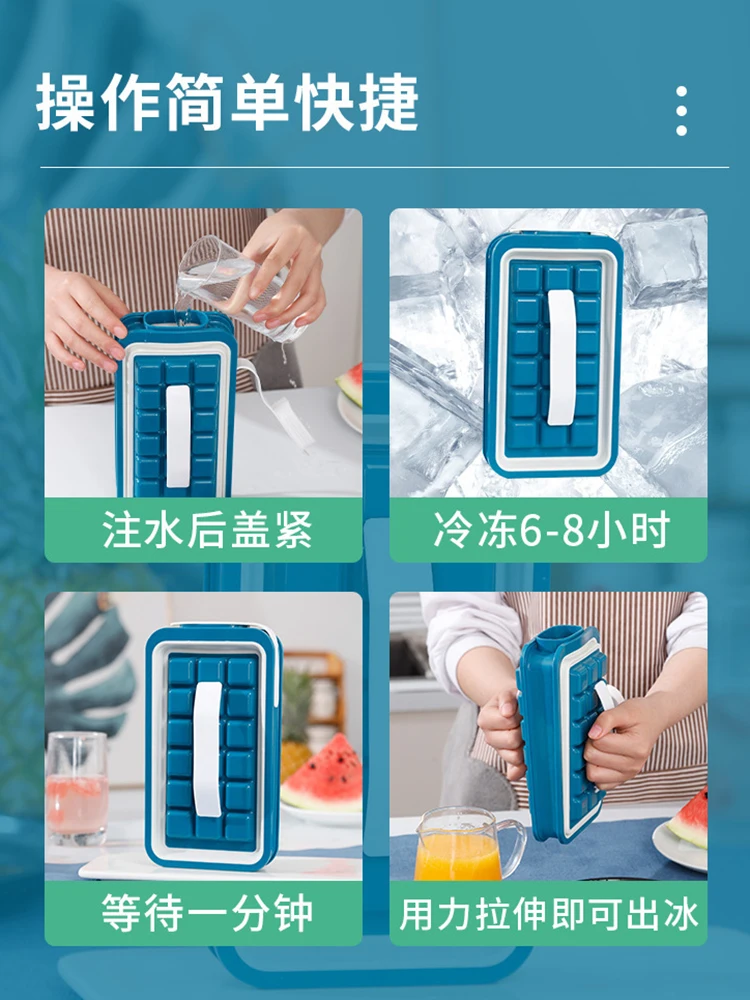 操作简单快捷

注水后盖紧

冷冻6-8小时

等待一分钟

用力拉伸即可出冰