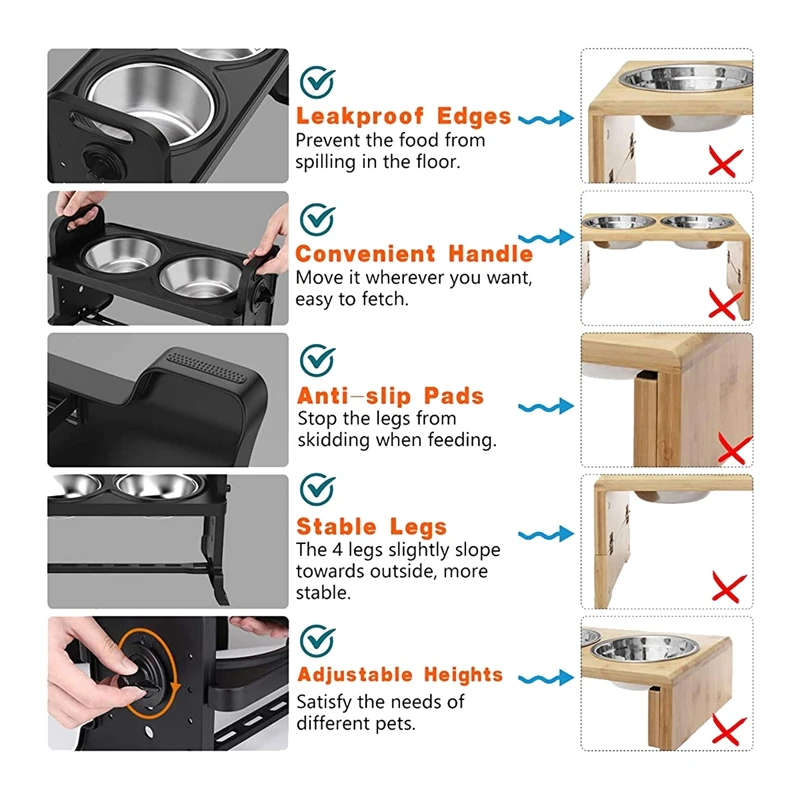 Leakproof Edges
Prevent the food from spilling in the floor.

Convenient Handle
Move it wherever you want, easy to fetch.

Anti-slip Pads
Stop the legs from skidding when feeding.

Stable Legs
The 4 legs slightly slope towards outside, more stable.

Adjustable Heights
Satisfy the needs of different pets.