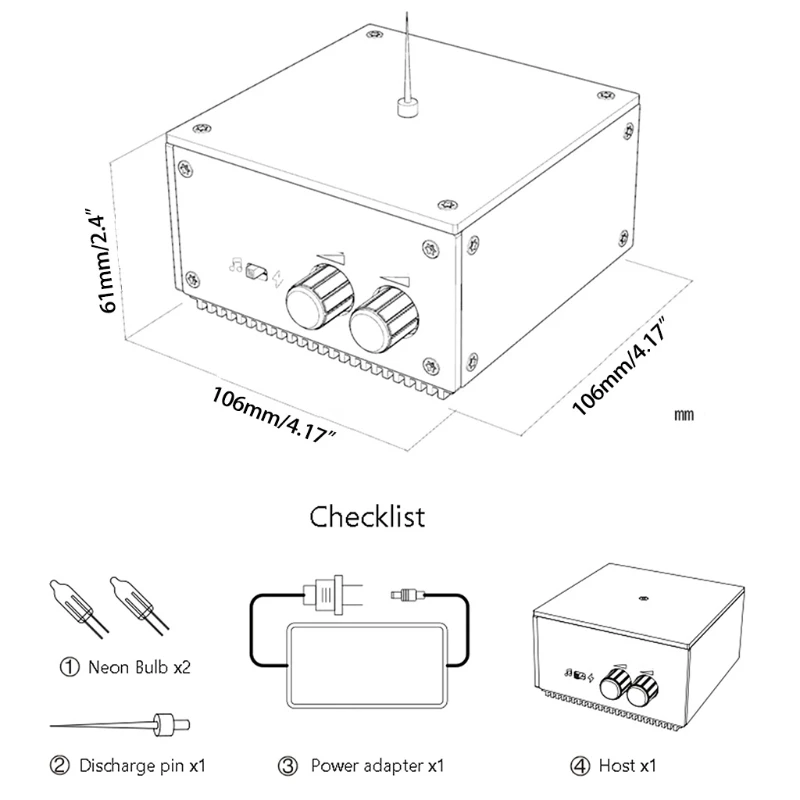 61mm/2.4"

106mm/4.17"

106mm/4.17"

mm

Checklist

① Neon Bulb x2

② Discharge pin x1

③ Power adapter x1

④ Host x1