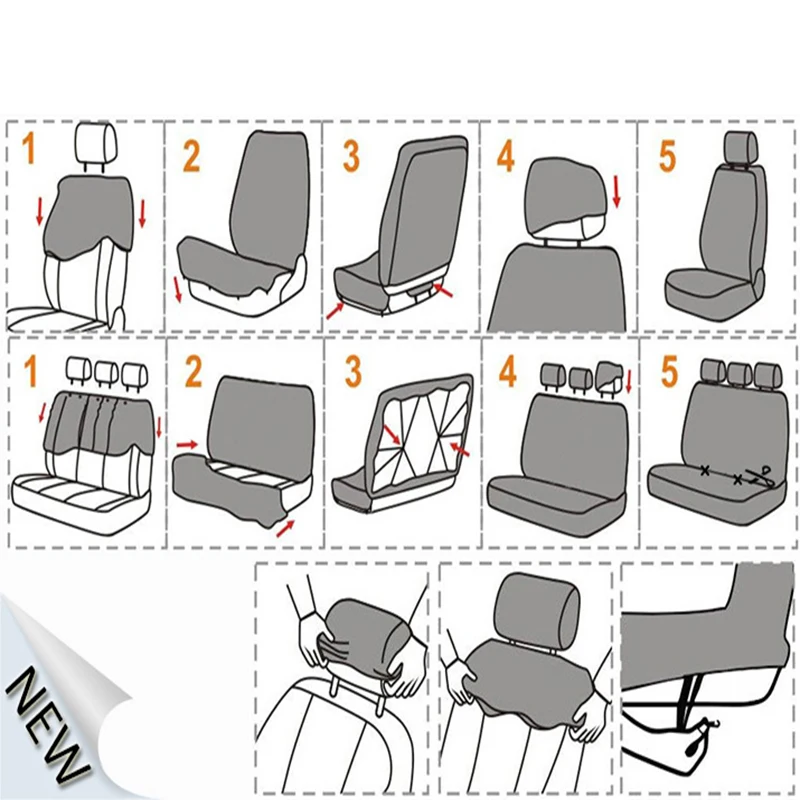 1
2
3
4
5
1
2
3
4
5
NEW