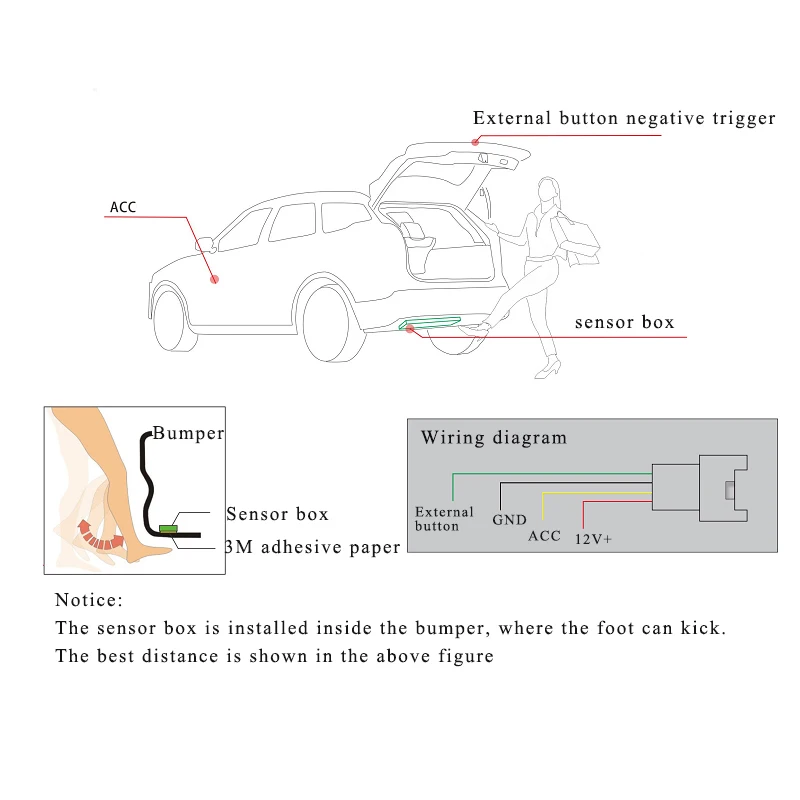 External button negative trigger

ACC

sensor box

Bumper

Sensor box

3M adhesive paper

Wiring diagram

External button

GND

ACC

12V+

Notice:

The sensor box is installed inside the bumper, where the foot can kick.

The best distance is shown in the above figure