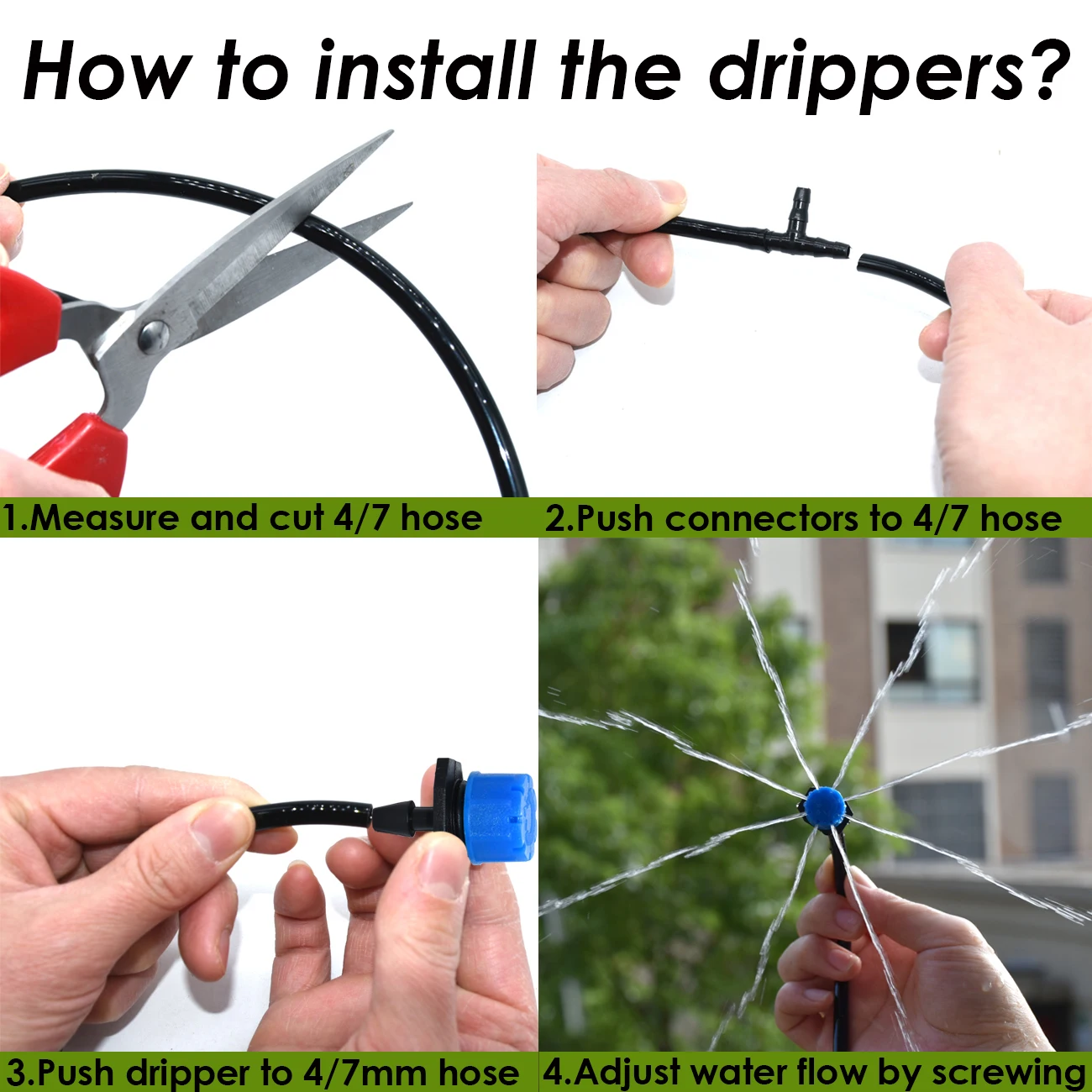 How to install the drippers?

1.Measure and cut 4/7 hose

2.Push connectors to 4/7 hose

3.Push dripper to 4/7mm hose

4.Adjust water flow by screwing