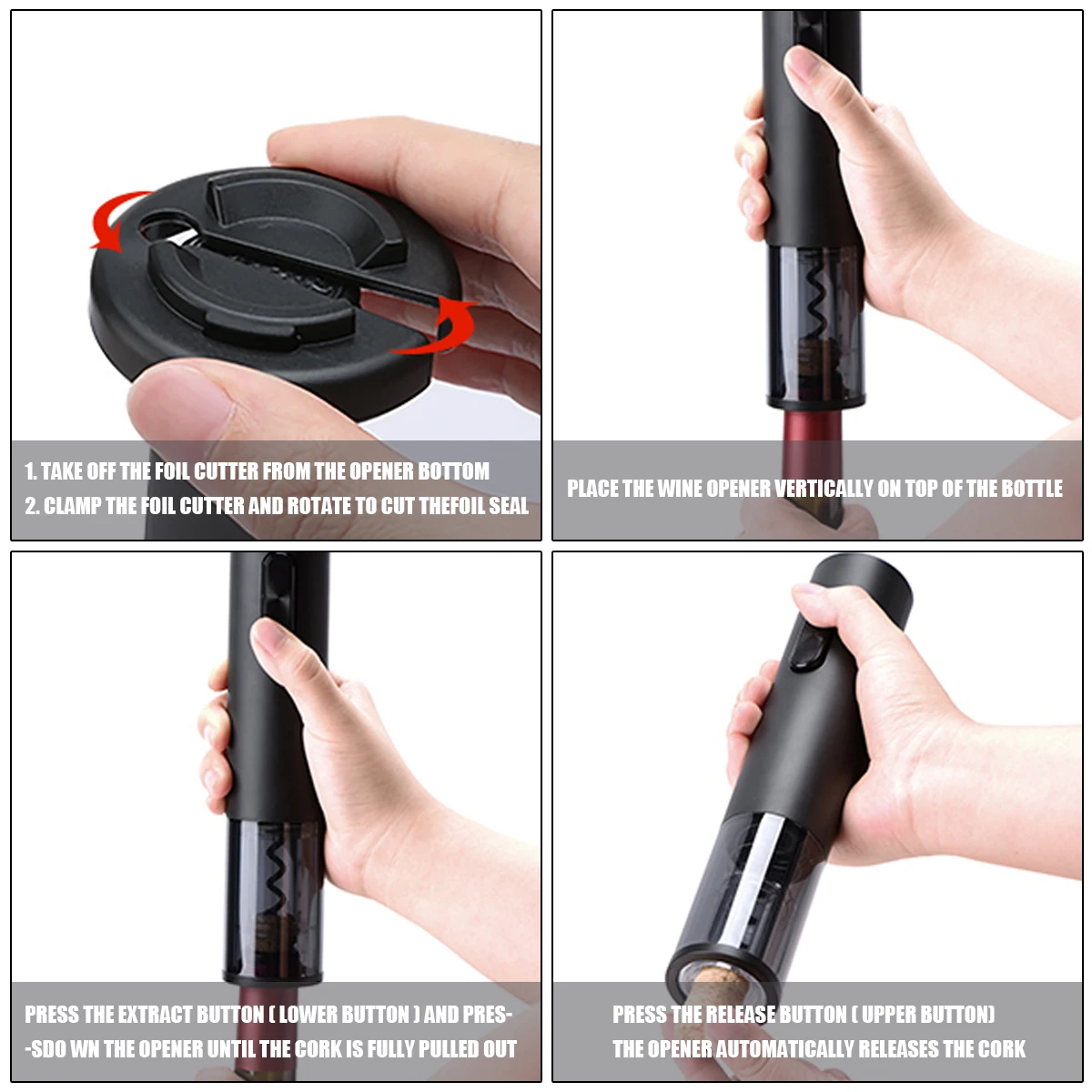 1. TAKE OFF THE FOIL CUTTER FROM THE OPENER BOTTOM
2. CLAMP THE FOIL CUTTER AND ROTATE TO CUT THEFOIL SEAL

PLACE THE WINE OPENER VERTICALLY ON TOP OF THE BOTTLE

PRESS THE EXTRACT BUTTON ( LOWER BUTTON ) AND PRES-
-SDO WN THE OPENER UNTIL THE CORK IS FULLY PULLED OUT

PRESS THE RELEASE BUTTON ( UPPER BUTTON)
THE OPENER AUTOMATICALLY RELEASES THE CORK