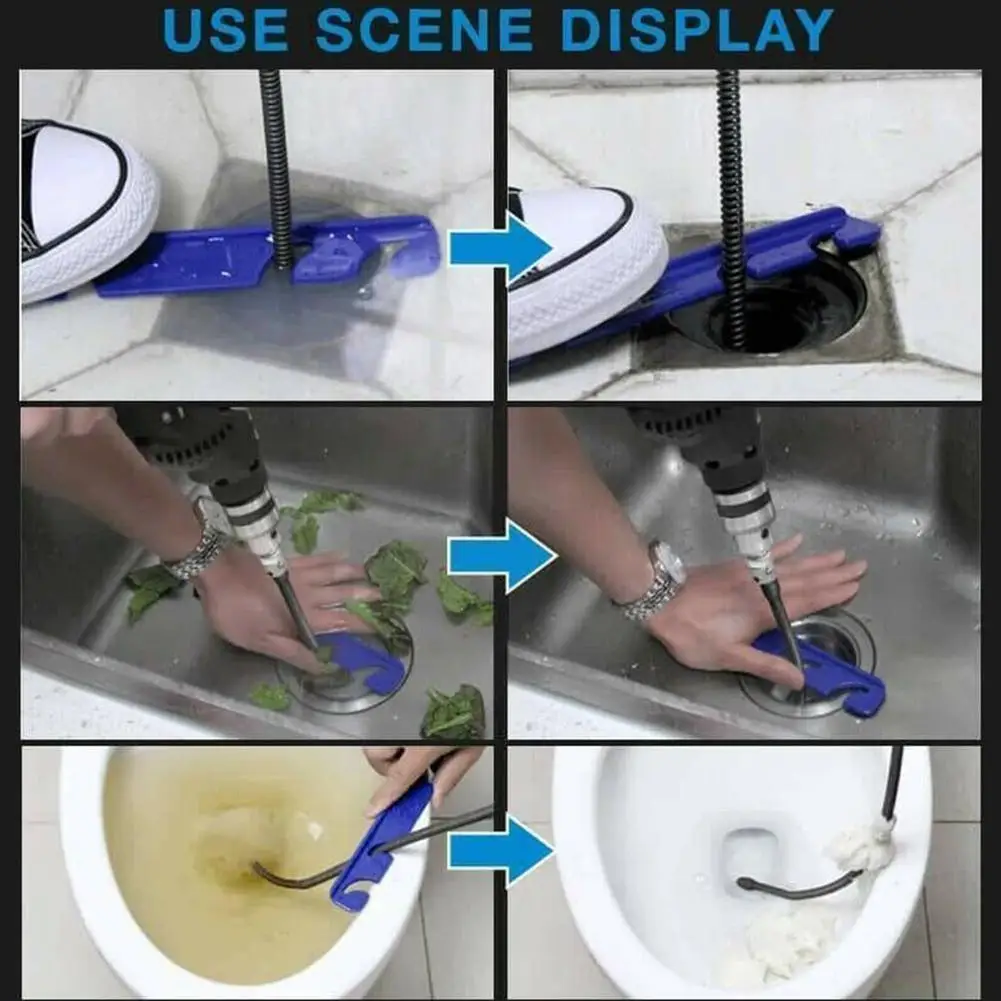 USE SCENE DISPLAY