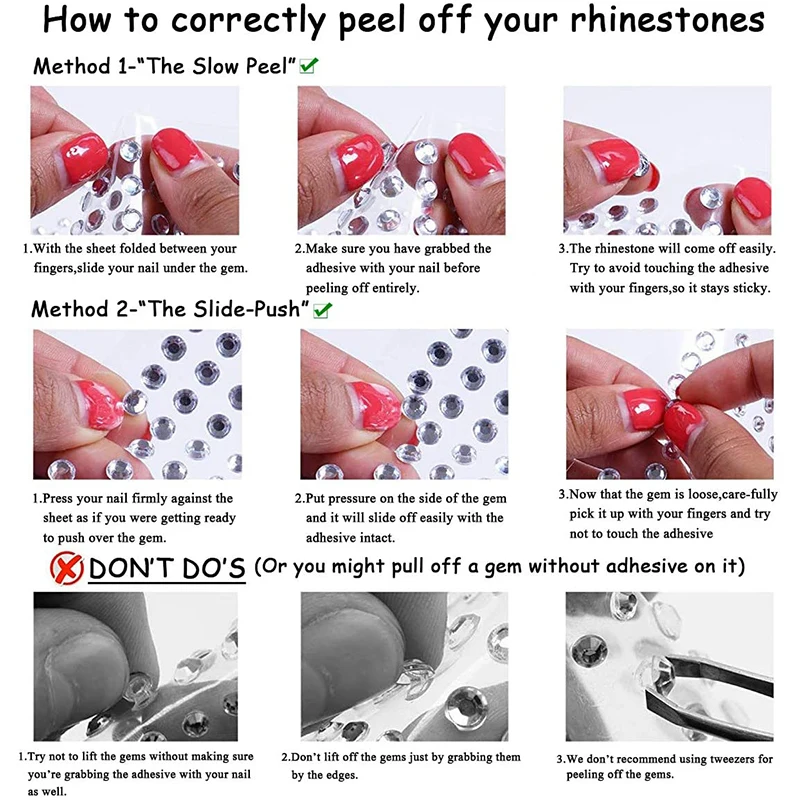 How to correctly peel off your rhinestones

Method 1-"The Slow Peel"

1.With the sheet folded between your fingers,slide your nail under the gem.

2.Make sure you have grabbed the adhesive with your nail before peeling off entirely.

3.The rhinestone will come off easily. Try to avoid touching the adhesive with your fingers,so it stays sticky.

Method 2-"The Slide-Push"

1.Press your nail firmly against the sheet as if you were getting ready to push over the gem.

2.Put pressure on the side of the gem and it will slide off easily with the adhesive intact.

3.Now that the gem is loose,care-fully pick it up with your fingers and try not to touch the adhesive

DON'T DO'S (Or you might pull off a gem without adhesive on it)

1.Try not to lift the gems without making sure you're grabbing the adhesive with your nail as well.

2.Don't lift off the gems just by grabbing them by the edges.

3.We don't recommend using tweezers for peeling off the gems.