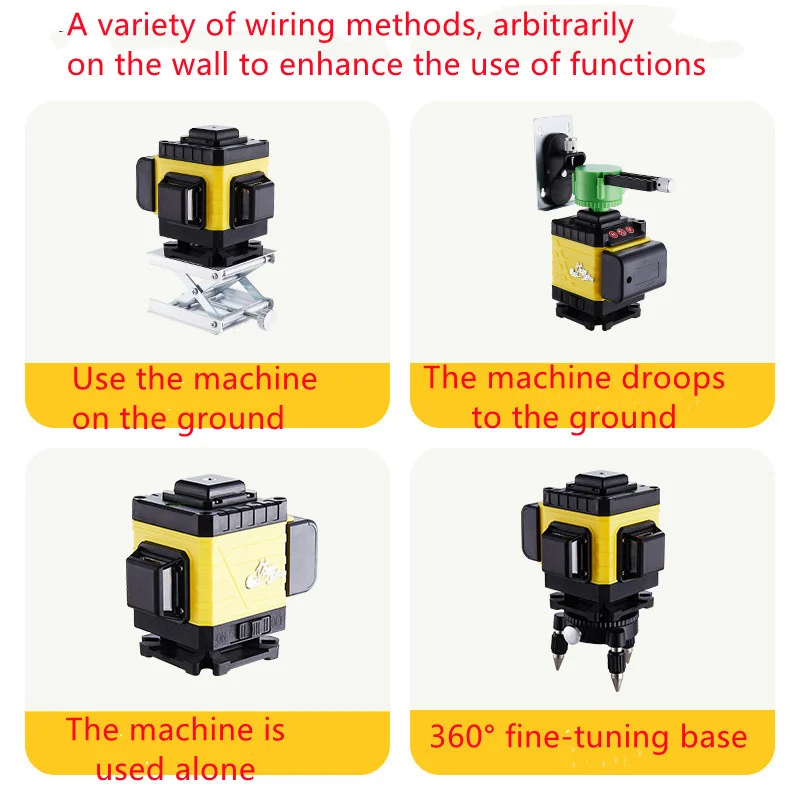 A variety of wiring methods, arbitrarily on the wall to enhance the use of functions

Use the machine on the ground

The machine droops to the ground

The machine is used alone

360° fine-tuning base