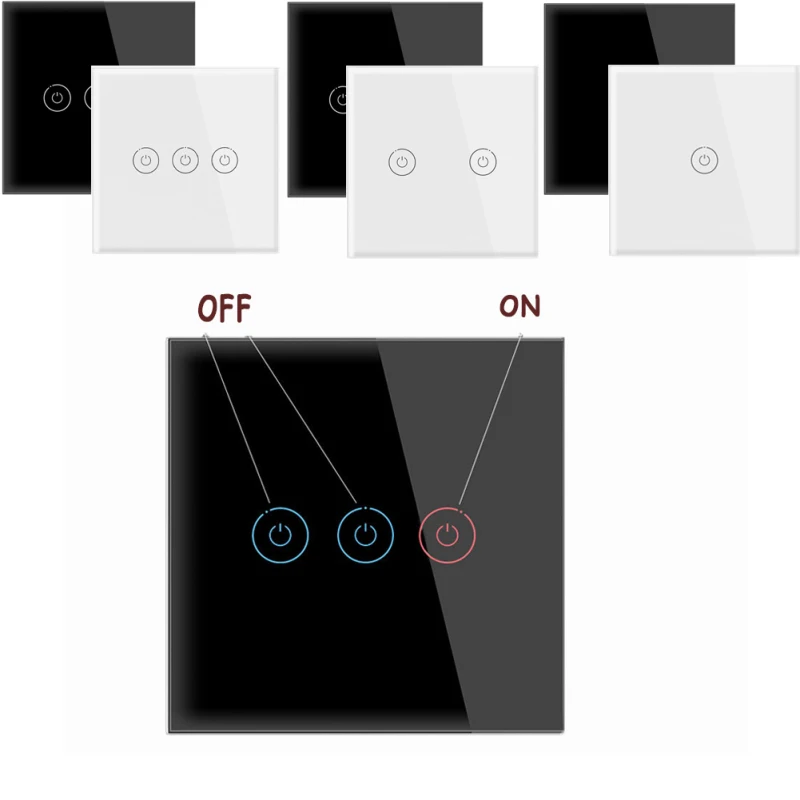 OFF

ON