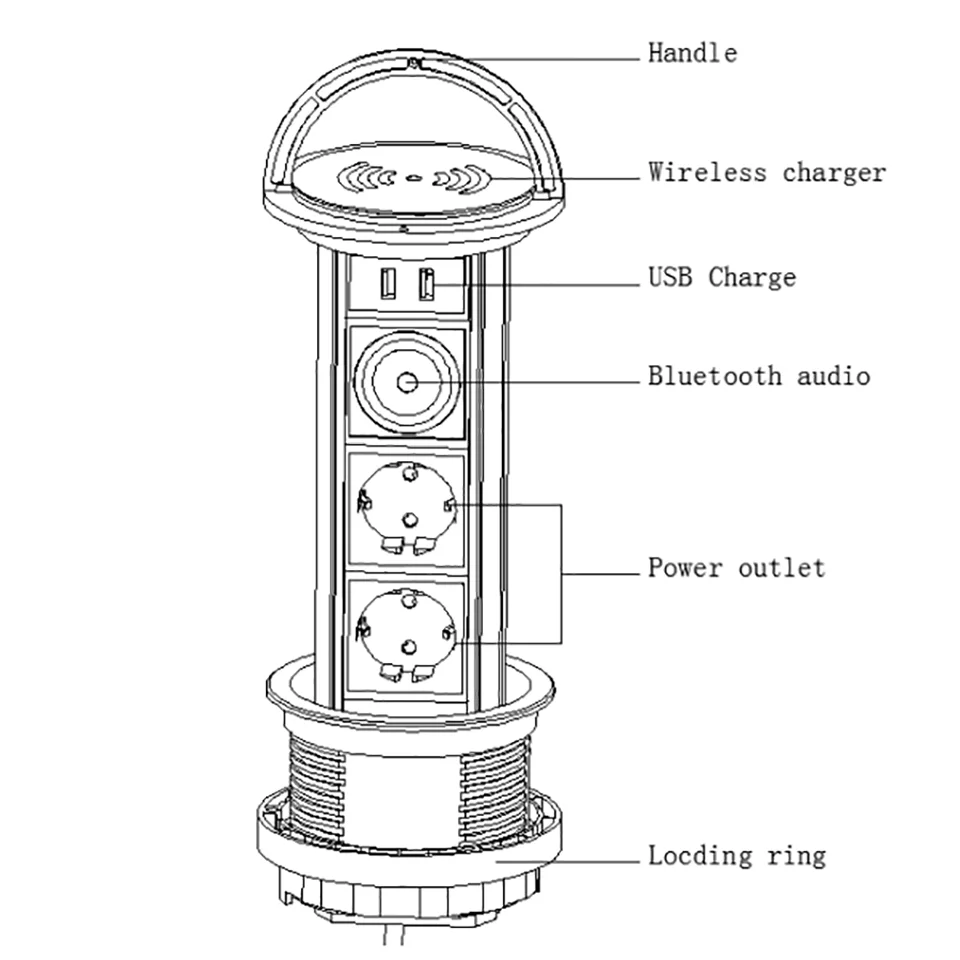 Handle

Wireless charger

USB Charge

Bluetooth audio

Power outlet

Locding ring