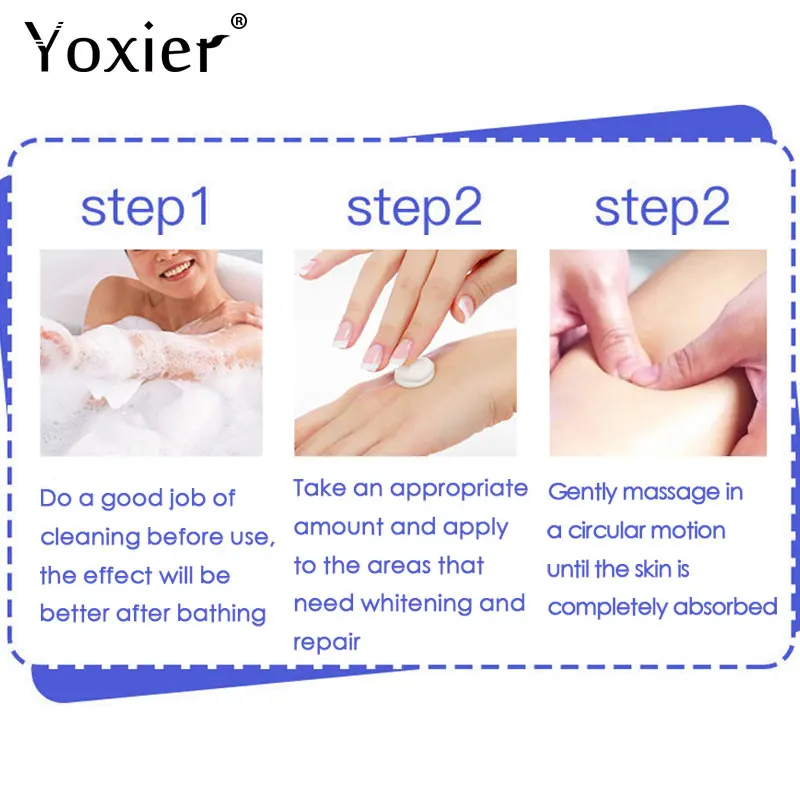 Yoxier®

step1

Do a good job of cleaning before use, the effect will be better after bathing

step2

Take an appropriate amount and apply to the areas that need whitening and repair

step2

Gently massage in a circular motion until the skin is completely absorbed