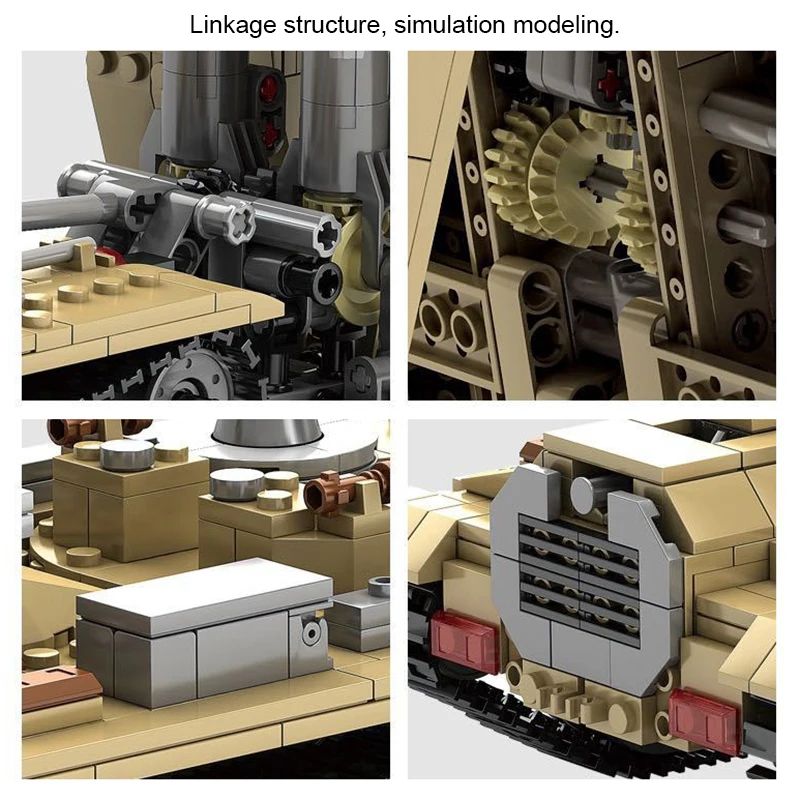 Linkage structure, simulation modeling.