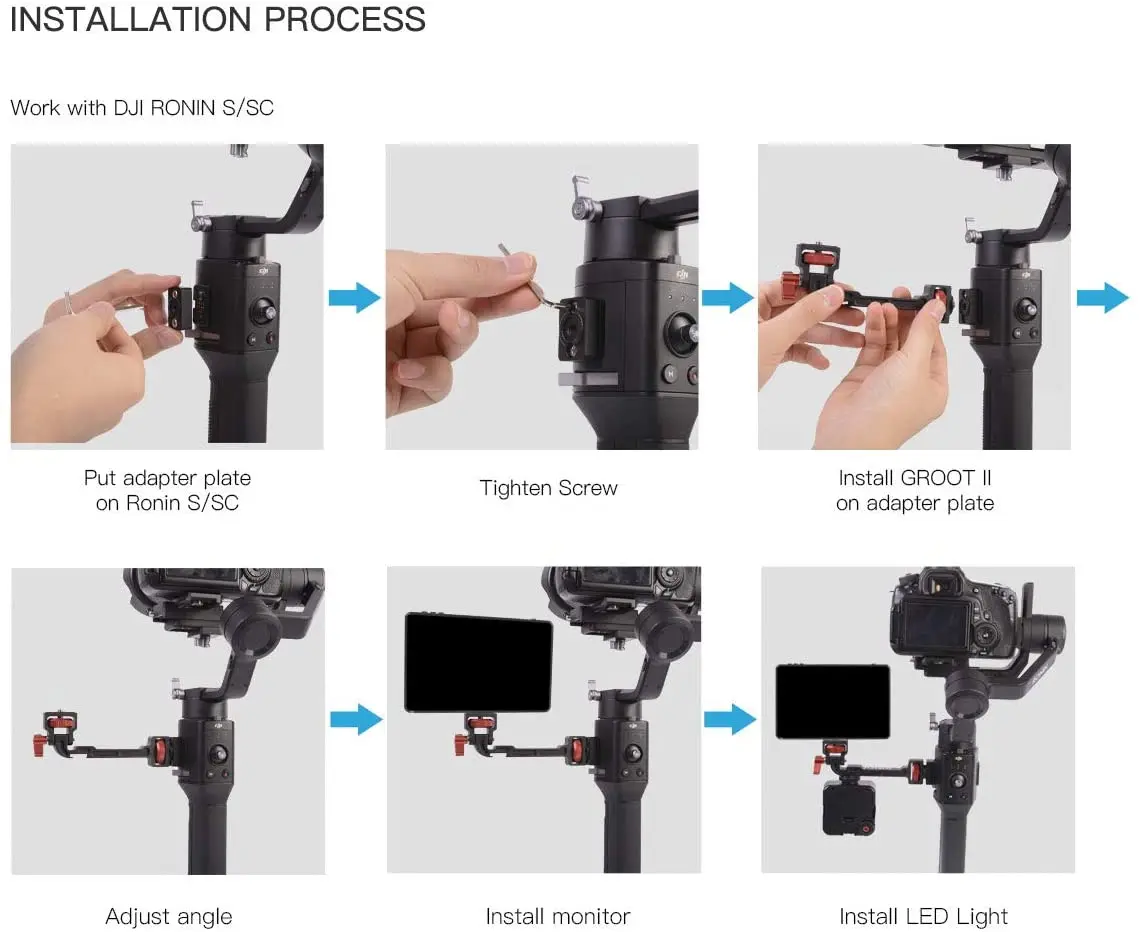 INSTALLATION PROCESS

Work with DJI RONIN S/SC

Put adapter plate on Ronin S/SC

Tighten Screw

Install GROOT II on adapter plate

Adjust angle

Install monitor

Install LED Light