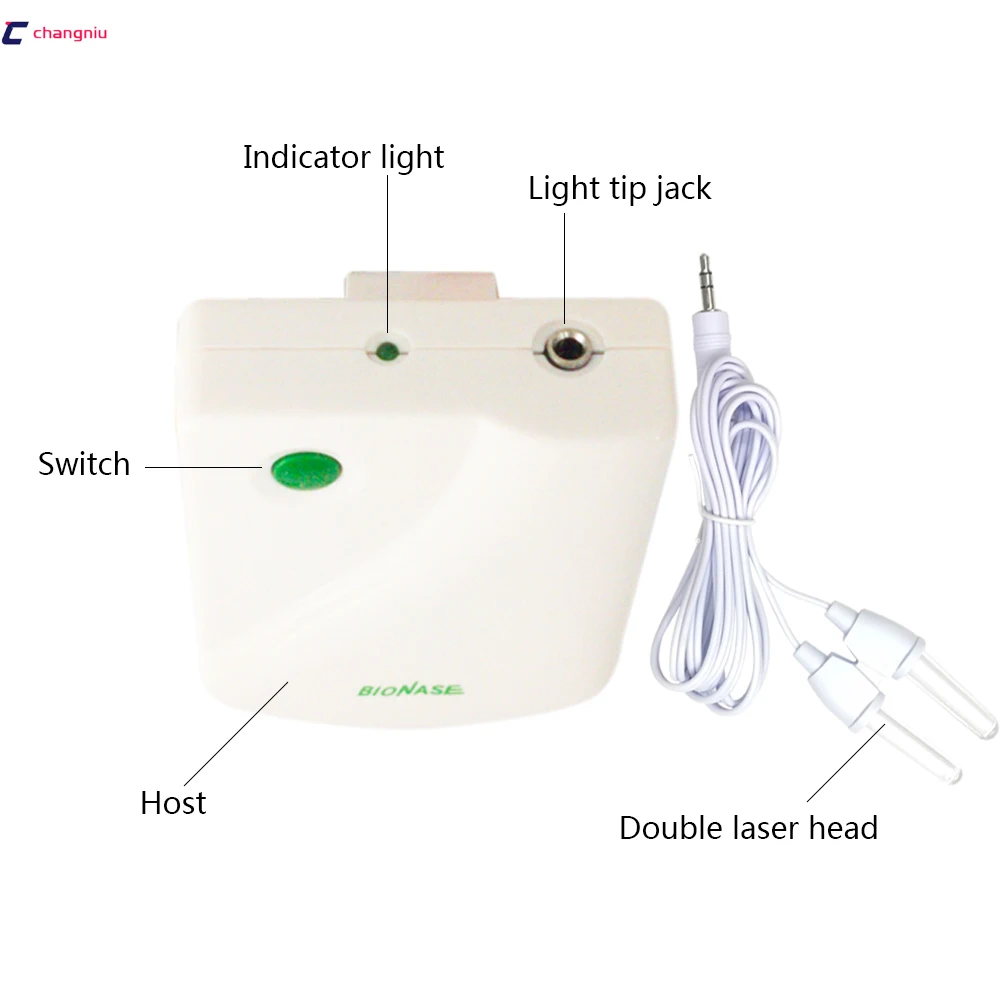 changniu

Indicator light

Light tip jack

Switch

BIONASE

Host

Double laser head