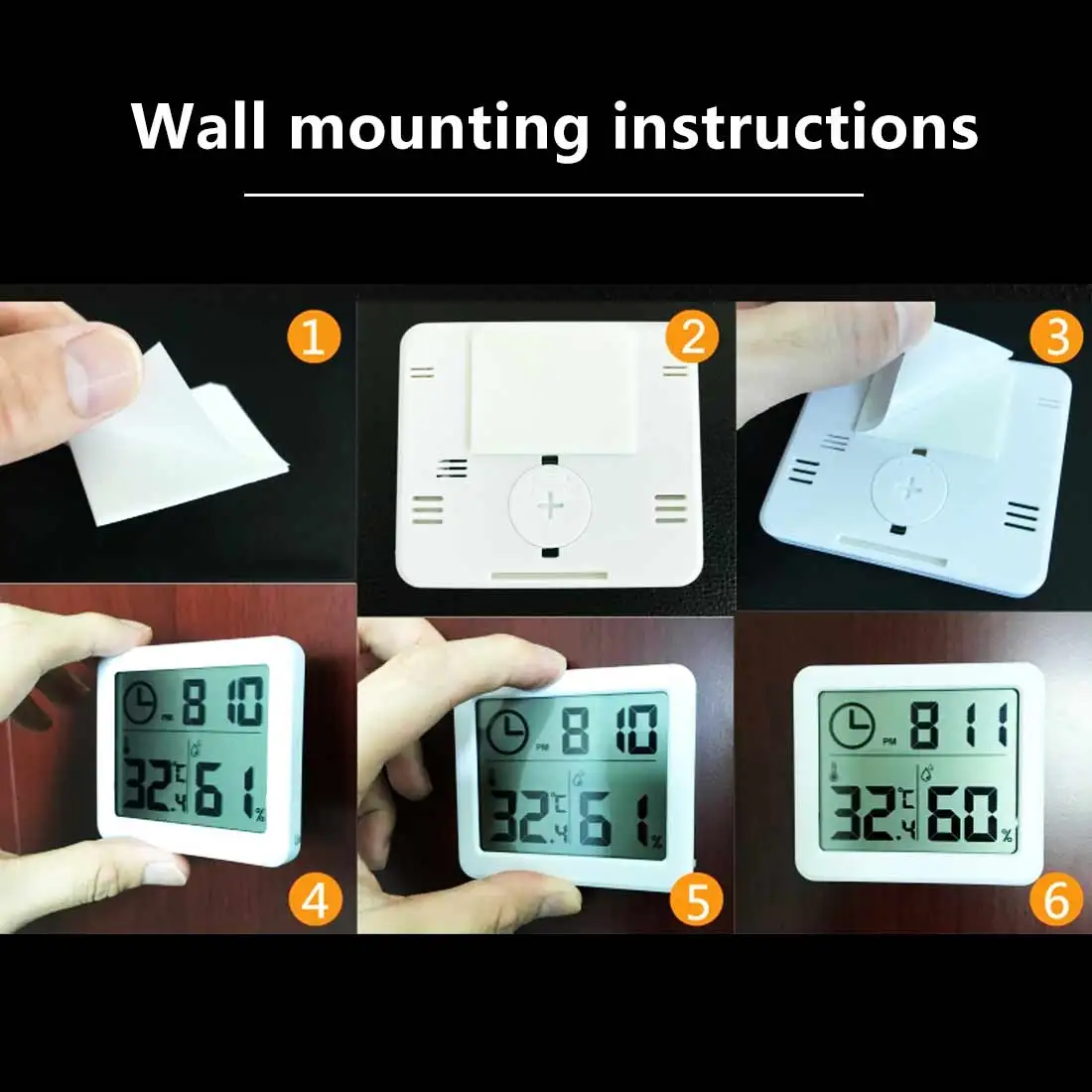 Wall mounting instructions

1

2

3

8 10
32.4 ℃ 61 %
4

PM 8 10
32.4 ℃ 61 %
5

PM 8 11
32.4 ℃ 60 %
6