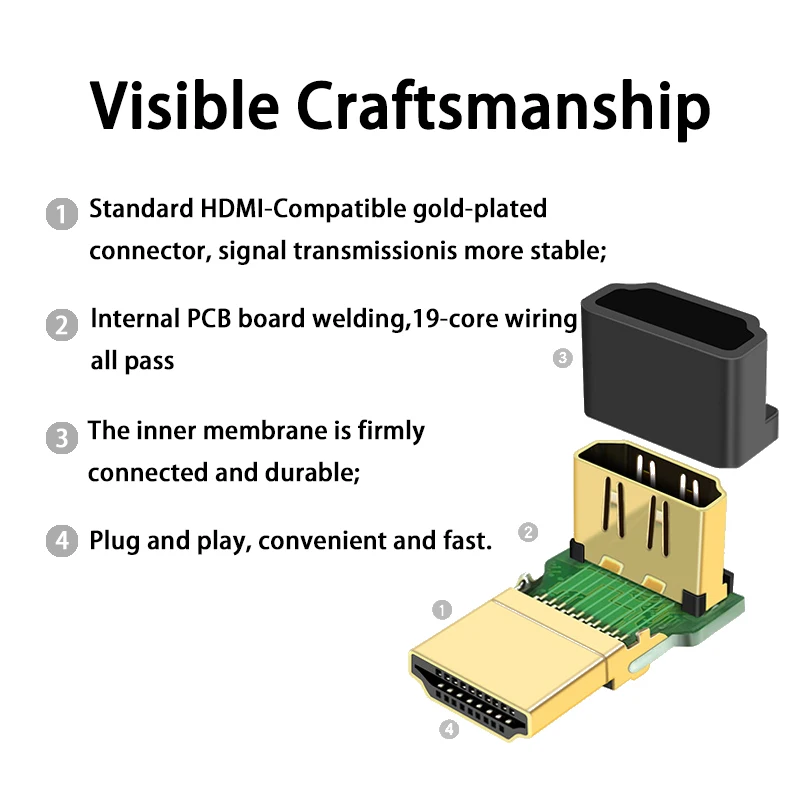 Visible Craftsmanship

1 Standard HDMI-Compatible gold-plated connector, signal transmissionis more stable;

2 Internal PCB board welding,19-core wiring all pass

3 The inner membrane is firmly connected and durable;

4 Plug and play, convenient and fast.

3

2

1

4