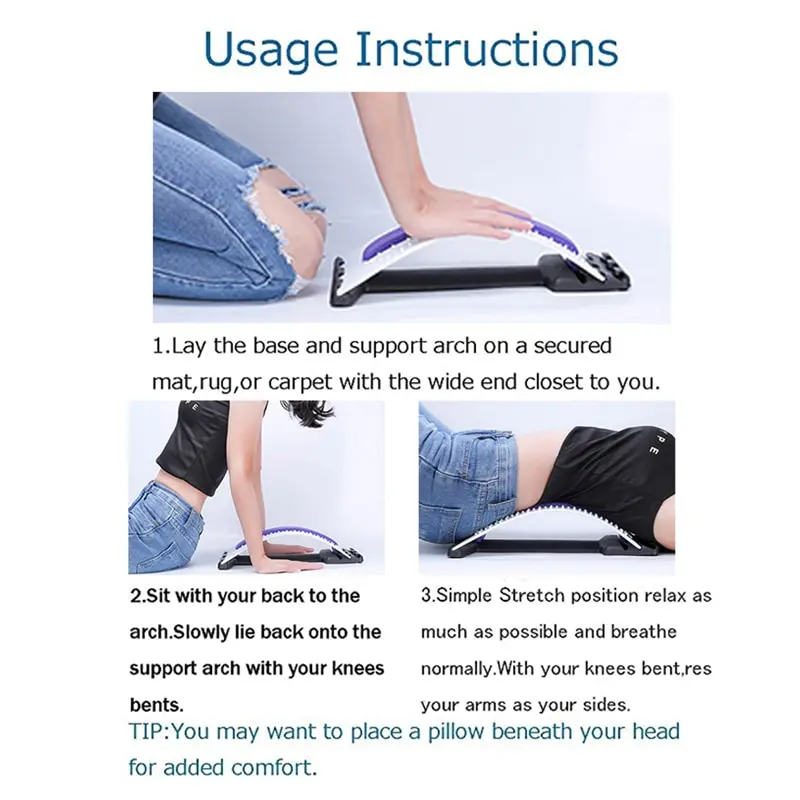 Usage Instructions

1.Lay the base and support arch on a secured mat,rug,or carpet with the wide end closet to you.

2.Sit with your back to the arch.Slowly lie back onto the support arch with your knees bents.

3.Simple Stretch position relax as much as possible and breathe normally.With your knees bent,res your arms as your sides.

TIP:You may want to place a pillow beneath your head for added comfort.