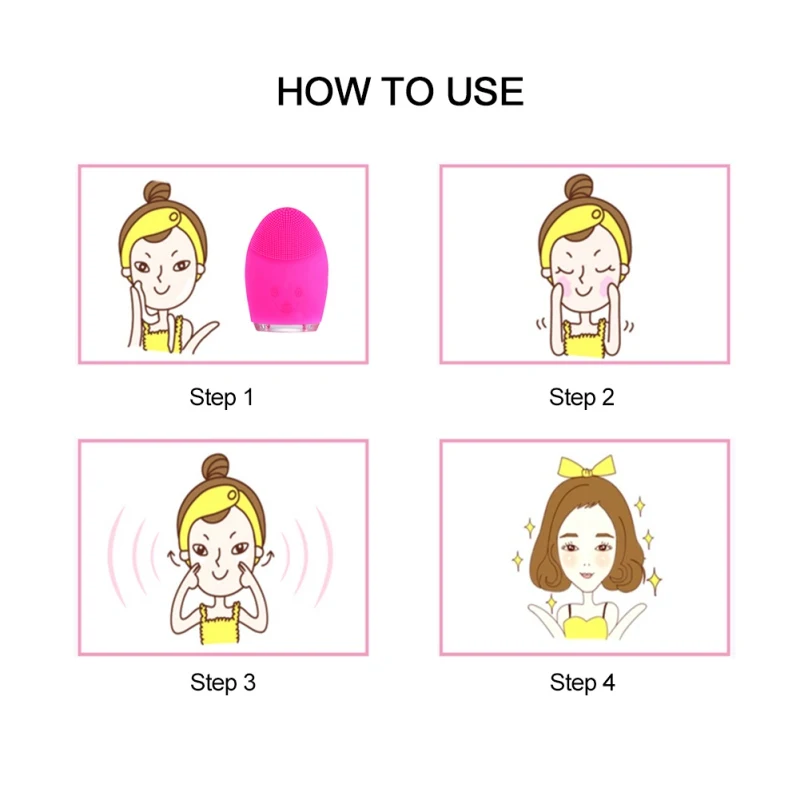 HOW TO USE

Step 1

Step 2

Step 3

Step 4