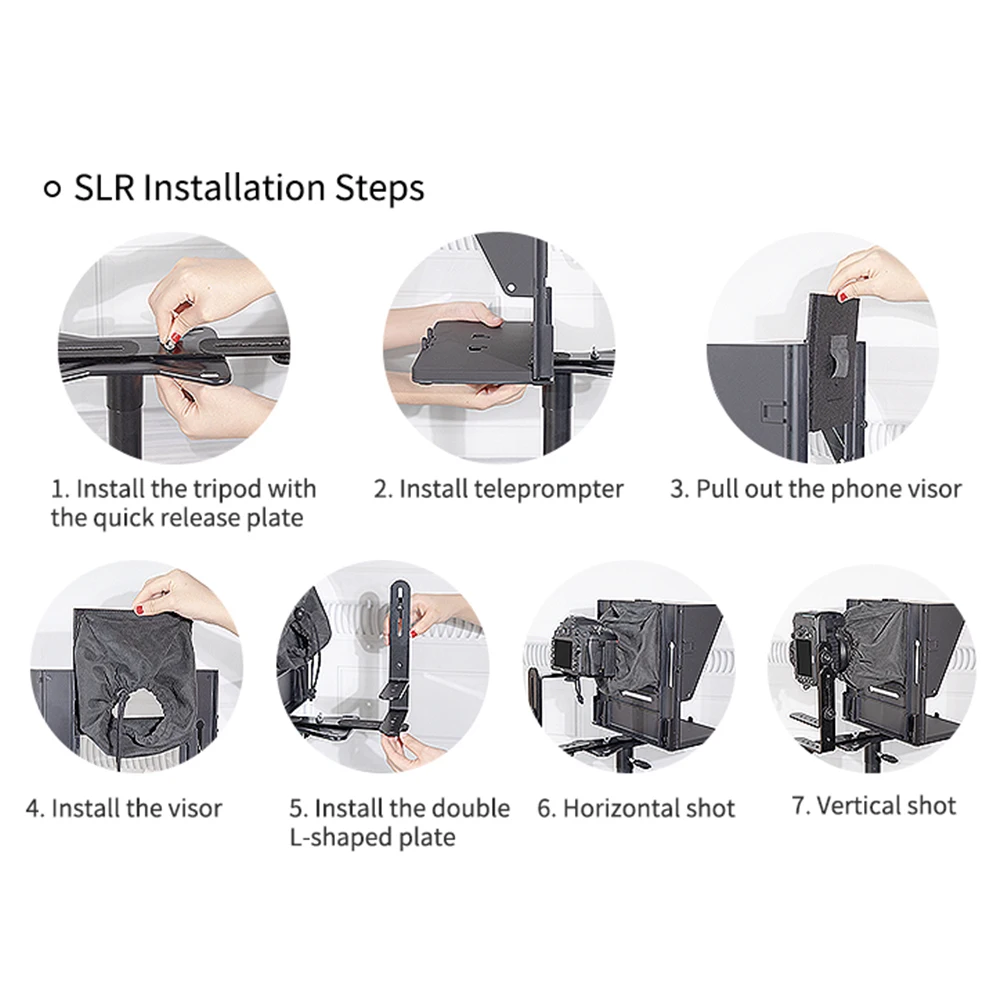 SLR Installation Steps

1. Install the tripod with the quick release plate

2. Install teleprompter

3. Pull out the phone visor

4. Install the visor

5. Install the double L-shaped plate

6. Horizontal shot

7. Vertical shot