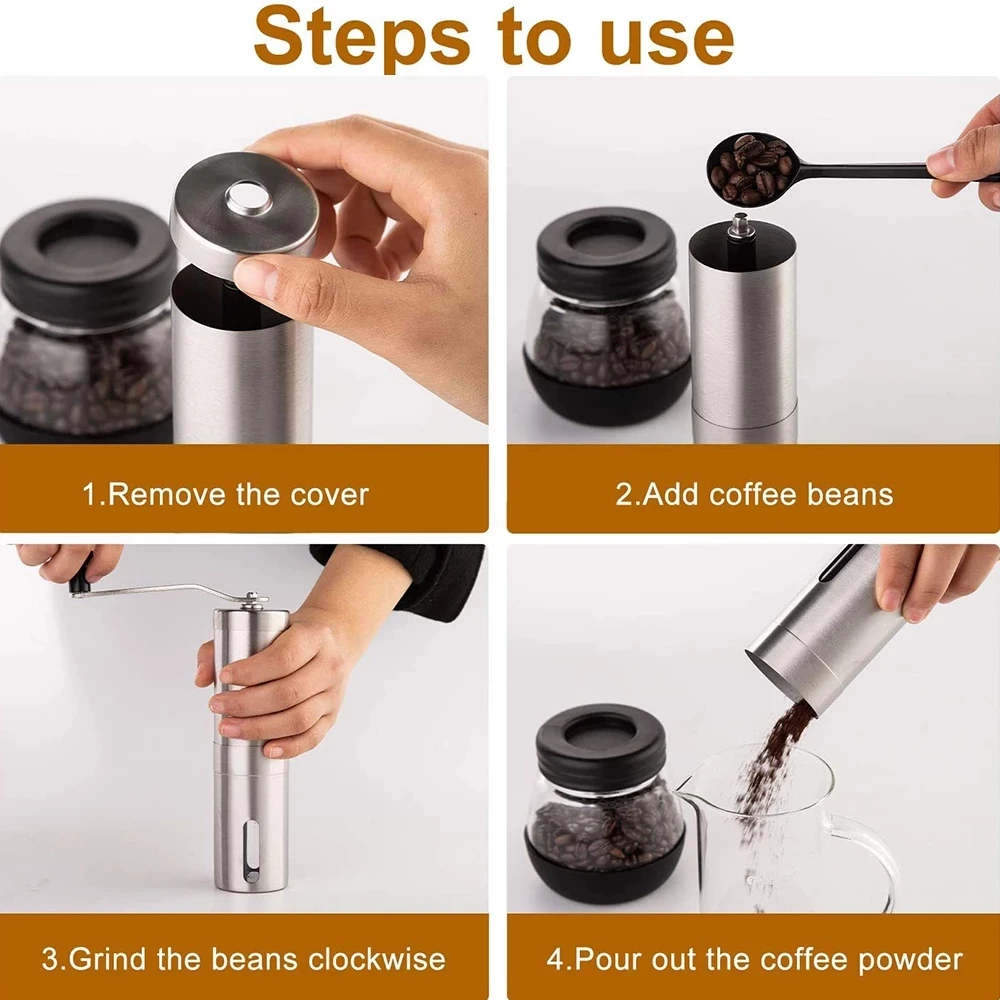 Steps to use

1.Remove the cover

2.Add coffee beans

3.Grind the beans clockwise

4.Pour out the coffee powder