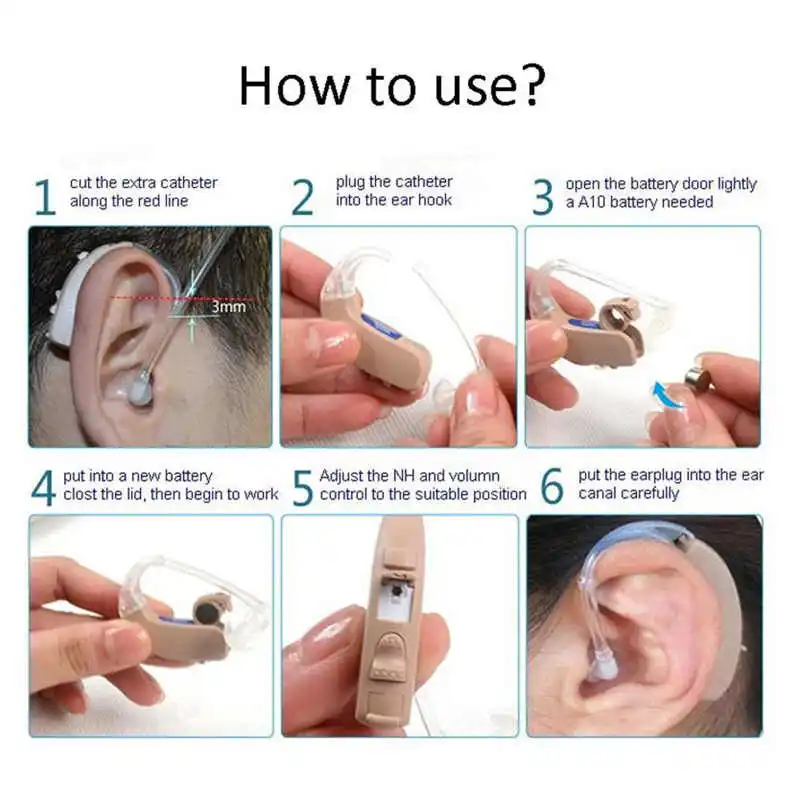 How to use?

1 cut the extra catheter along the red line

3mm

2 plug the catheter into the ear hook

3 open the battery door lightly a A10 battery needed

4 put into a new battery clost the lid, then begin to work

5 Adjust the NH and volumn control to the suitable position

6 put the earplug into the ear canal carefully