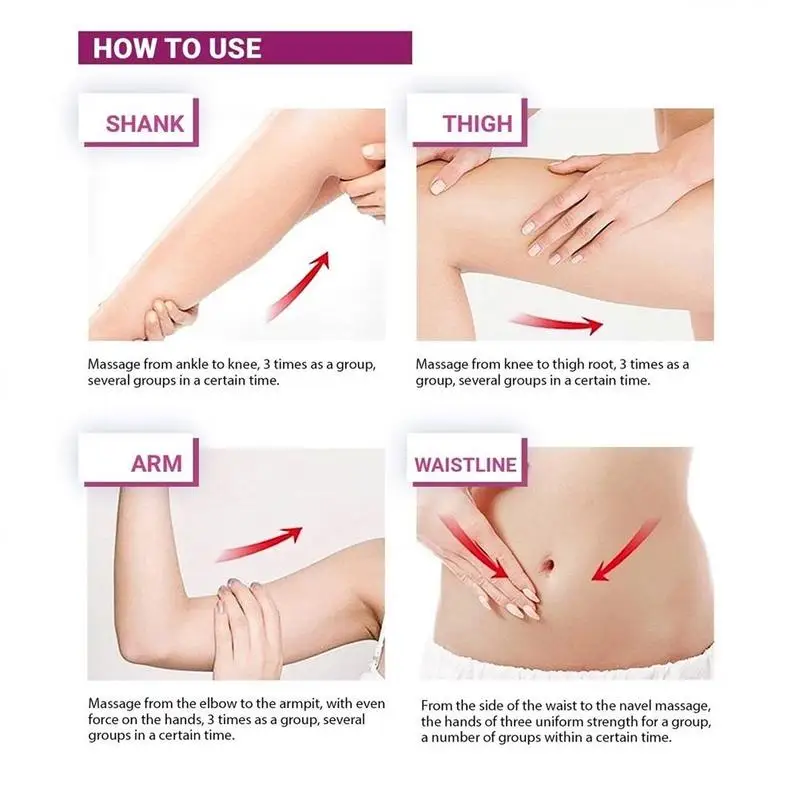 HOW TO USE

SHANK

Massage from ankle to knee, 3 times as a group, several groups in a certain time.

THIGH

Massage from knee to thigh root, 3 times as a group, several groups in a certain time.

ARM

Massage from the elbow to the armpit, with even force on the hands, 3 times as a group, several groups in a certain time.

WAISTLINE

From the side of the waist to the navel massage, the hands of three uniform strength for a group, a number of groups within a certain time.