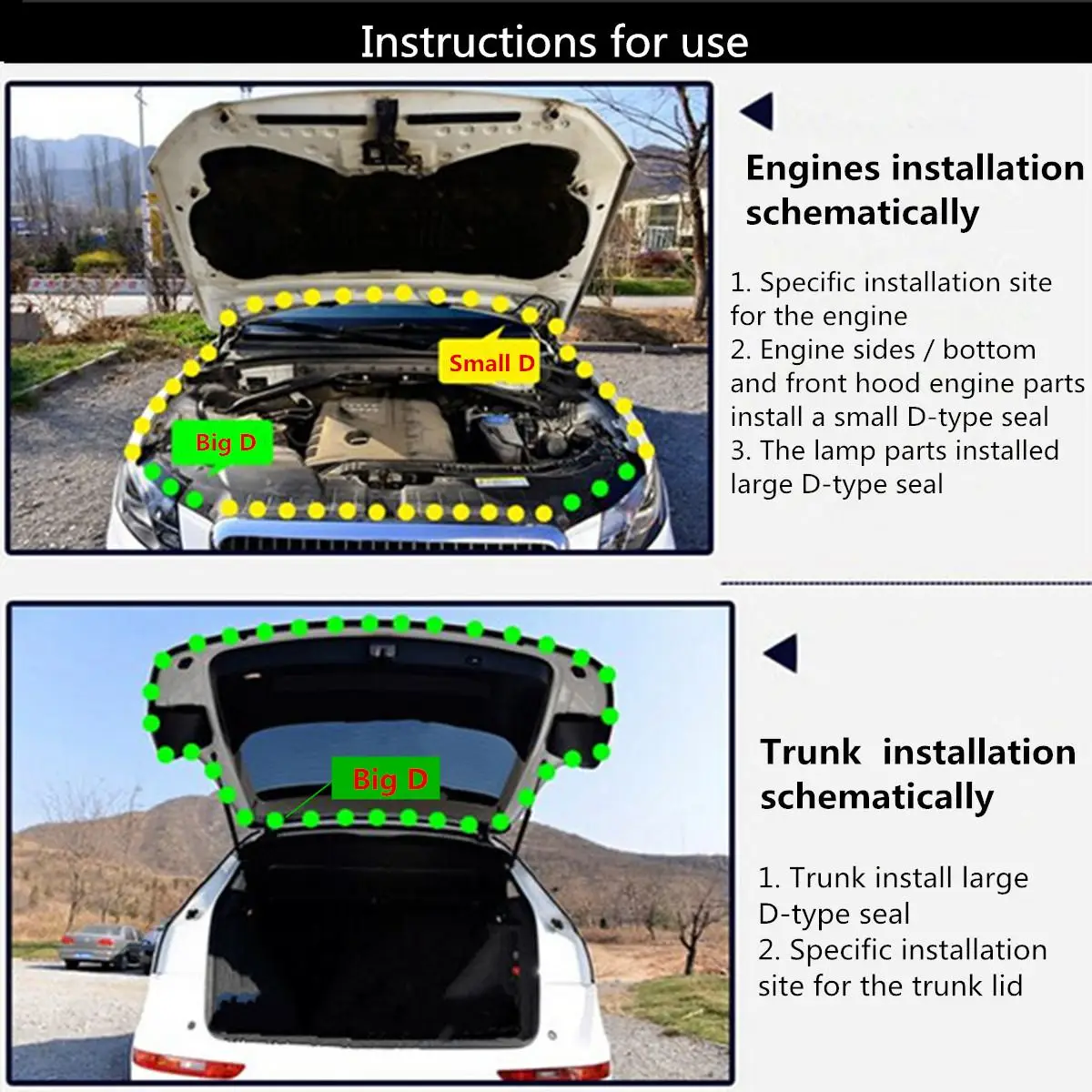 Instructions for use

Small D

Big D

Engines installation schematically

1. Specific installation site for the engine
2. Engine sides / bottom and front hood engine parts install a small D-type seal
3. The lamp parts installed large D-type seal

Big D

Trunk installation schematically

1. Trunk install large D-type seal
2. Specific installation site for the trunk lid