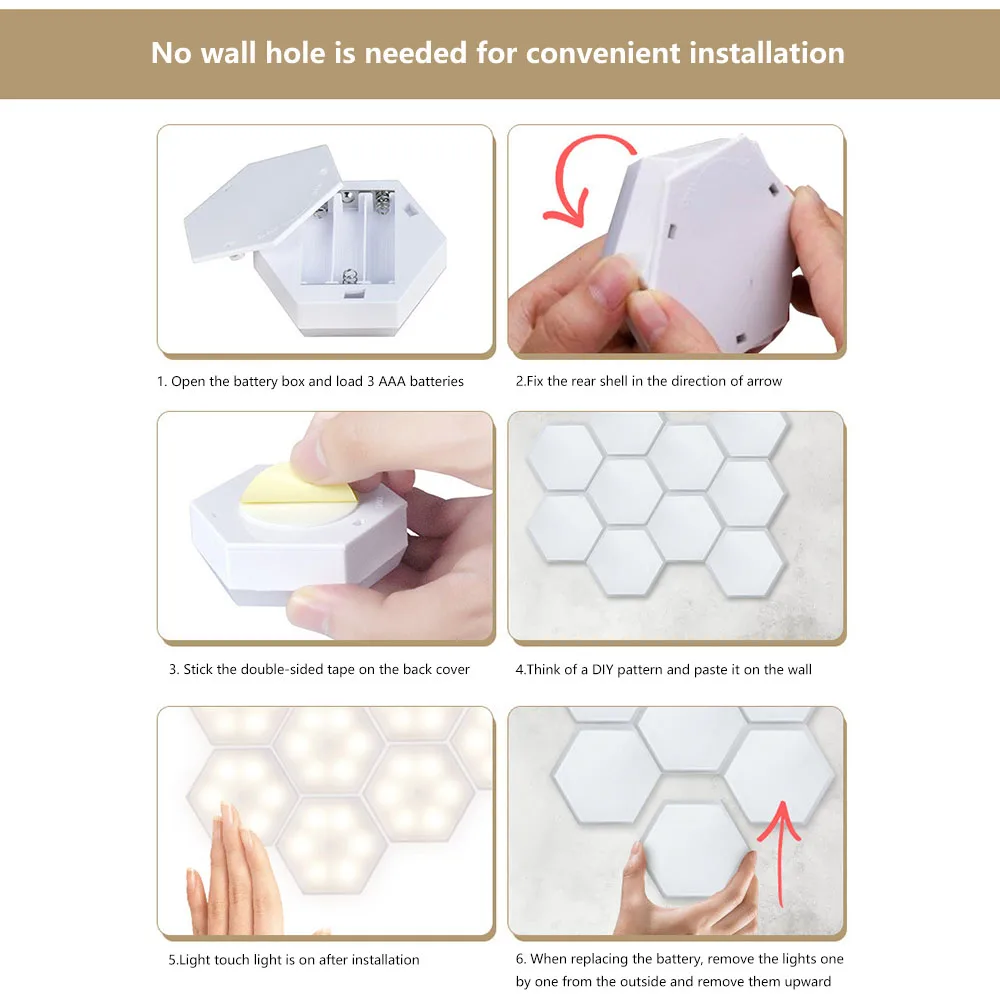 No wall hole is needed for convenient installation

1. Open the battery box and load 3 AAA batteries

2.Fix the rear shell in the direction of arrow

3. Stick the double-sided tape on the back cover

4.Think of a DIY pattern and paste it on the wall

5.Light touch light is on after installation

6. When replacing the battery, remove the lights one by one from the outside and remove them upward