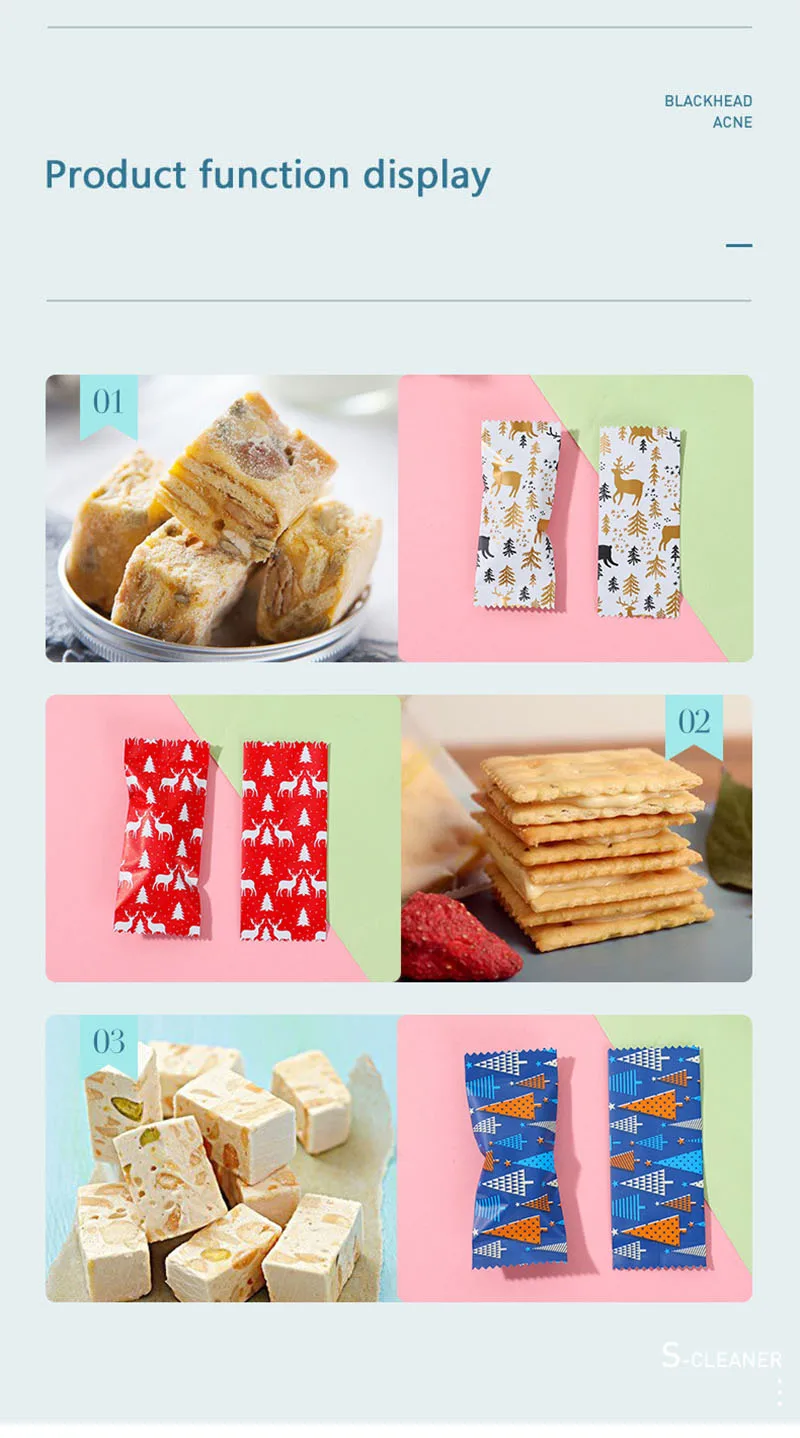 BLACKHEAD
ACNE

Product function display

01

02

03

S-CLEANER