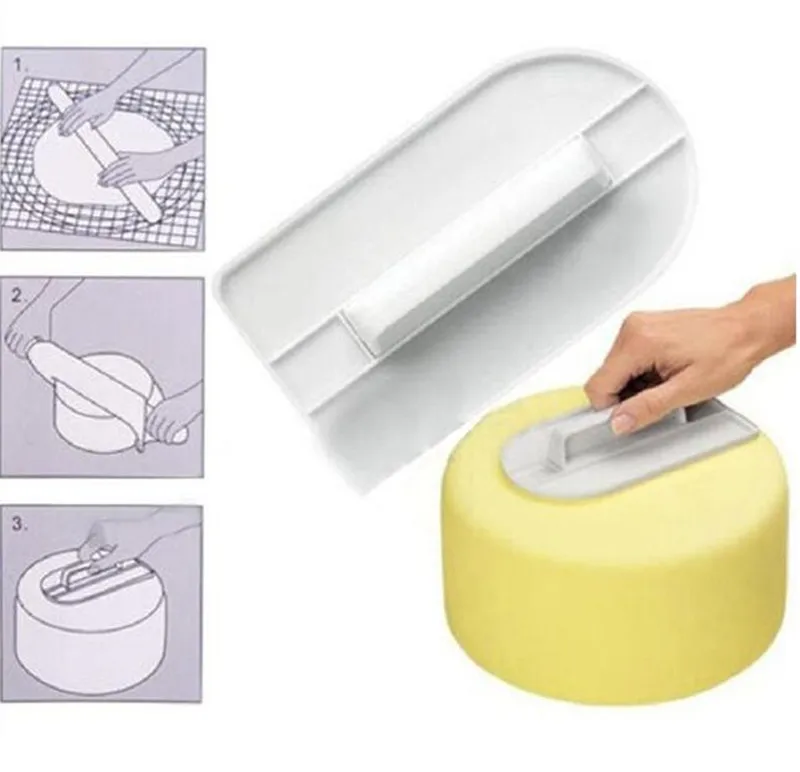 1.

2.

3.