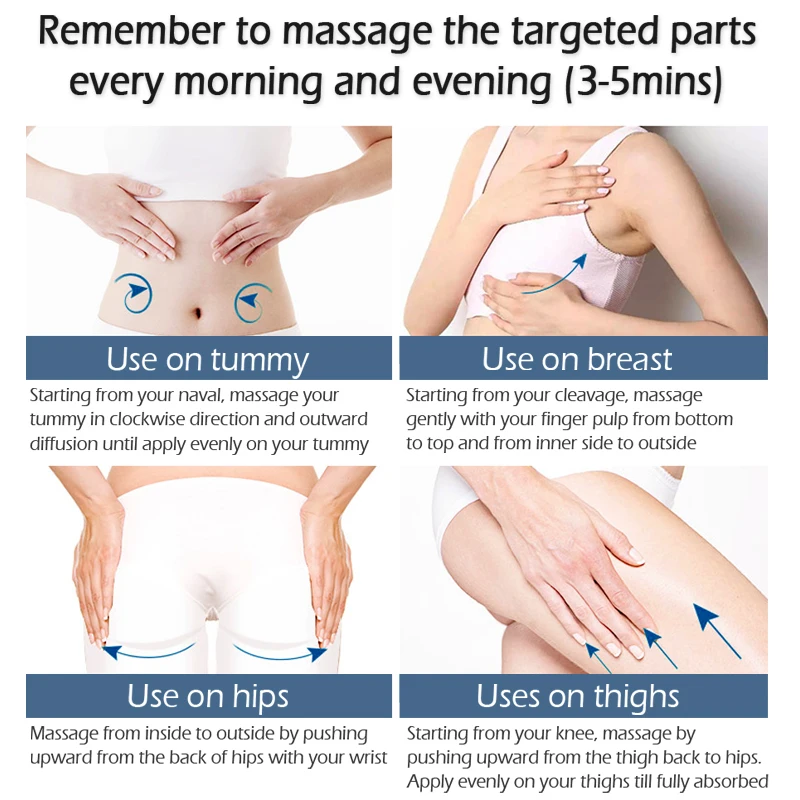 Remember to massage the targeted parts every morning and evening (3-5mins)

Use on tummy

Starting from your naval, massage your tummy in clockwise direction and outward diffusion until apply evenly on your tummy

Use on breast

Starting from your cleavage, massage gently with your finger pulp from bottom to top and from inner side to outside

Use on hips

Massage from inside to outside by pushing upward from the back of hips with your wrist

Uses on thighs

Starting from your knee, massage by pushing upward from the thigh back to hips. Apply evenly on your thighs till fully absorbed