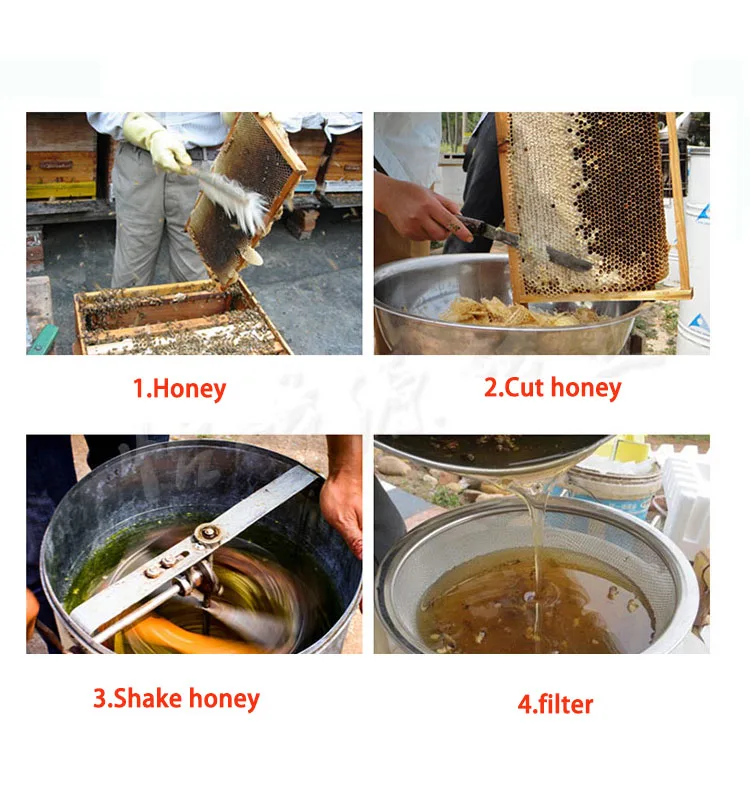 1.Honey

2.Cut honey

3.Shake honey

4.filter