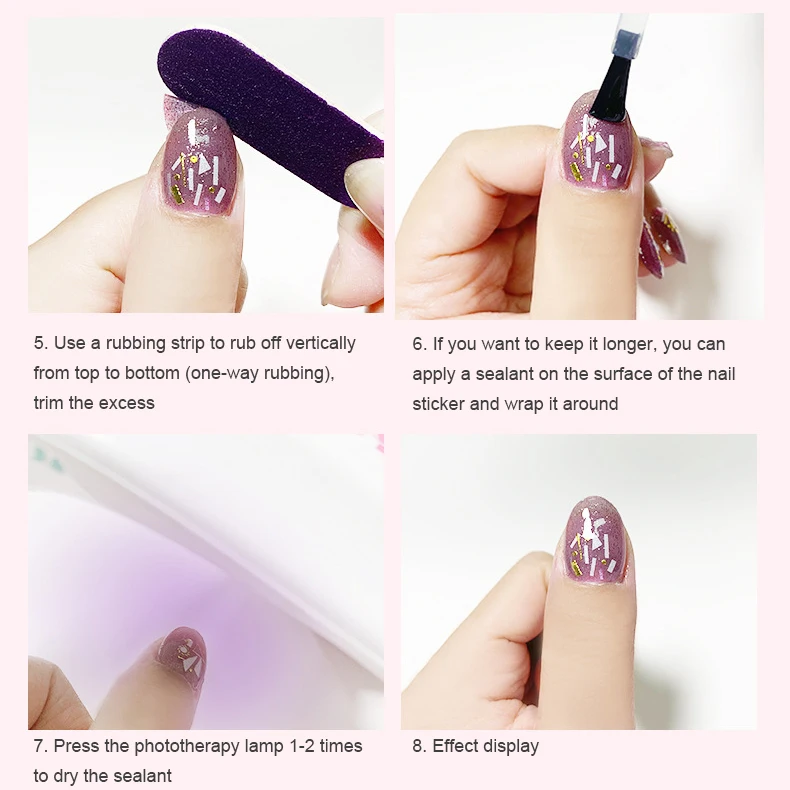 5. Use a rubbing strip to rub off vertically from top to bottom (one-way rubbing), trim the excess

6. If you want to keep it longer, you can apply a sealant on the surface of the nail sticker and wrap it around

7. Press the phototherapy lamp 1-2 times to dry the sealant

8. Effect display