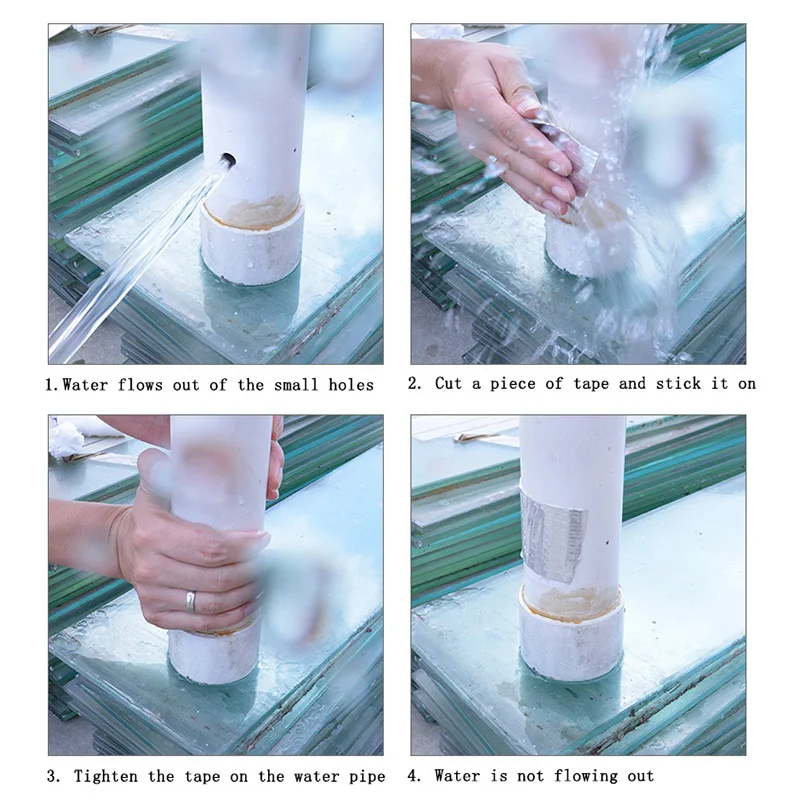 1.Water flows out of the small holes

2. Cut a piece of tape and stick it on

3. Tighten the tape on the water pipe

4. Water is not flowing out