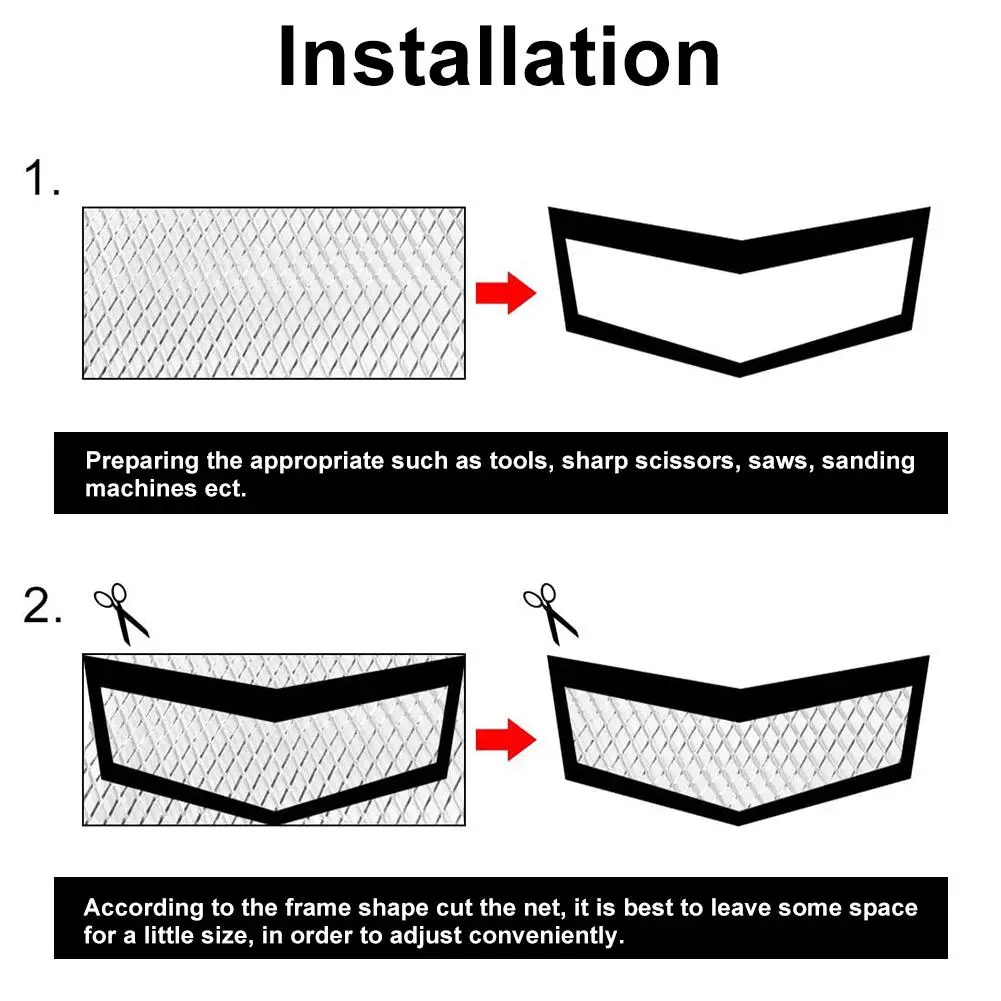 Installation

1.

Preparing the appropriate such as tools, sharp scissors, saws, sanding machines ect.

2.

According to the frame shape cut the net, it is best to leave some space for a little size, in order to adjust conveniently.