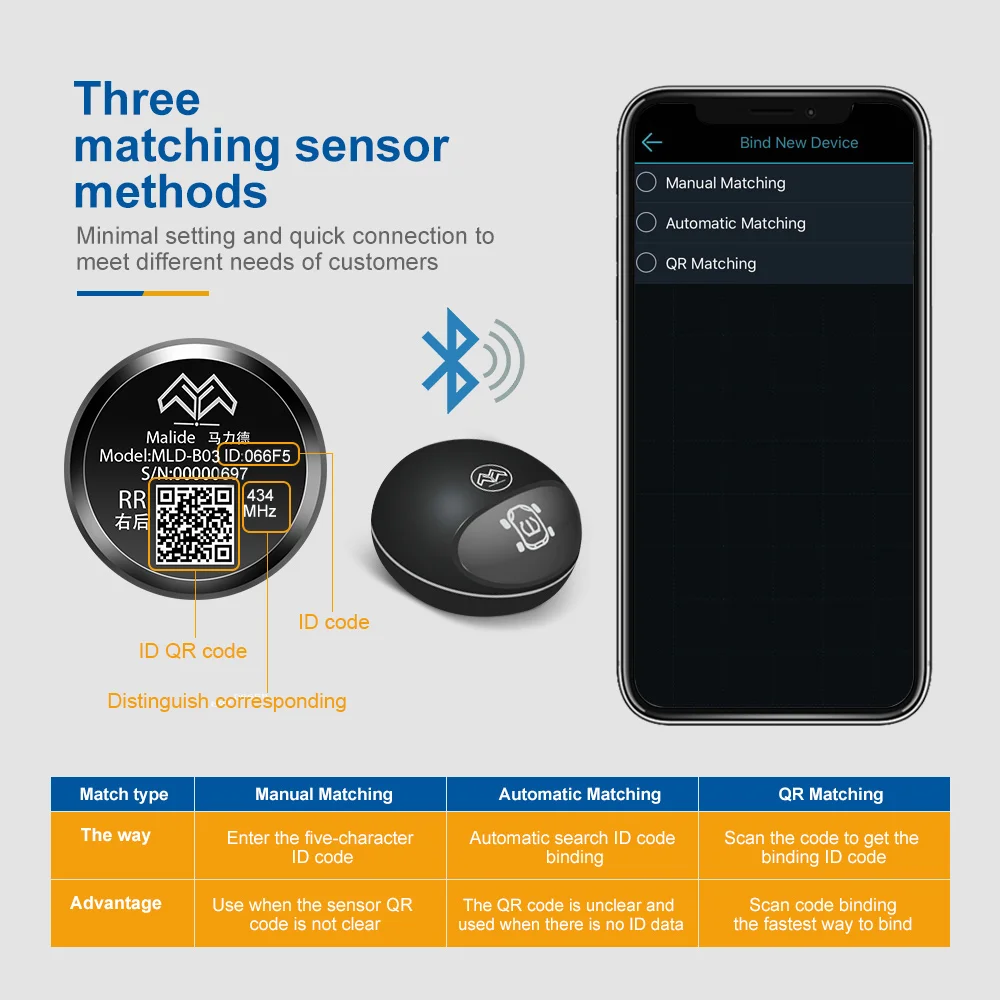 Three matching sensor methods

Minimal setting and quick connection to meet different needs of customers

Malide 马力德
Model:MLD-B03 ID:066F5
S/N:00000697
RR
右后
434 MHz

ID code

ID QR code

Distinguish corresponding

Bind New Device

Manual Matching

Automatic Matching

QR Matching

| Match type | Manual Matching | Automatic Matching | QR Matching |
|---|---|---|---|
| The way | Enter the five-character ID code | Automatic search ID code binding | Scan the code to get the binding ID code |
| Advantage | Use when the sensor QR code is not clear | The QR code is unclear and used when there is no ID data | Scan code binding the fastest way to bind |