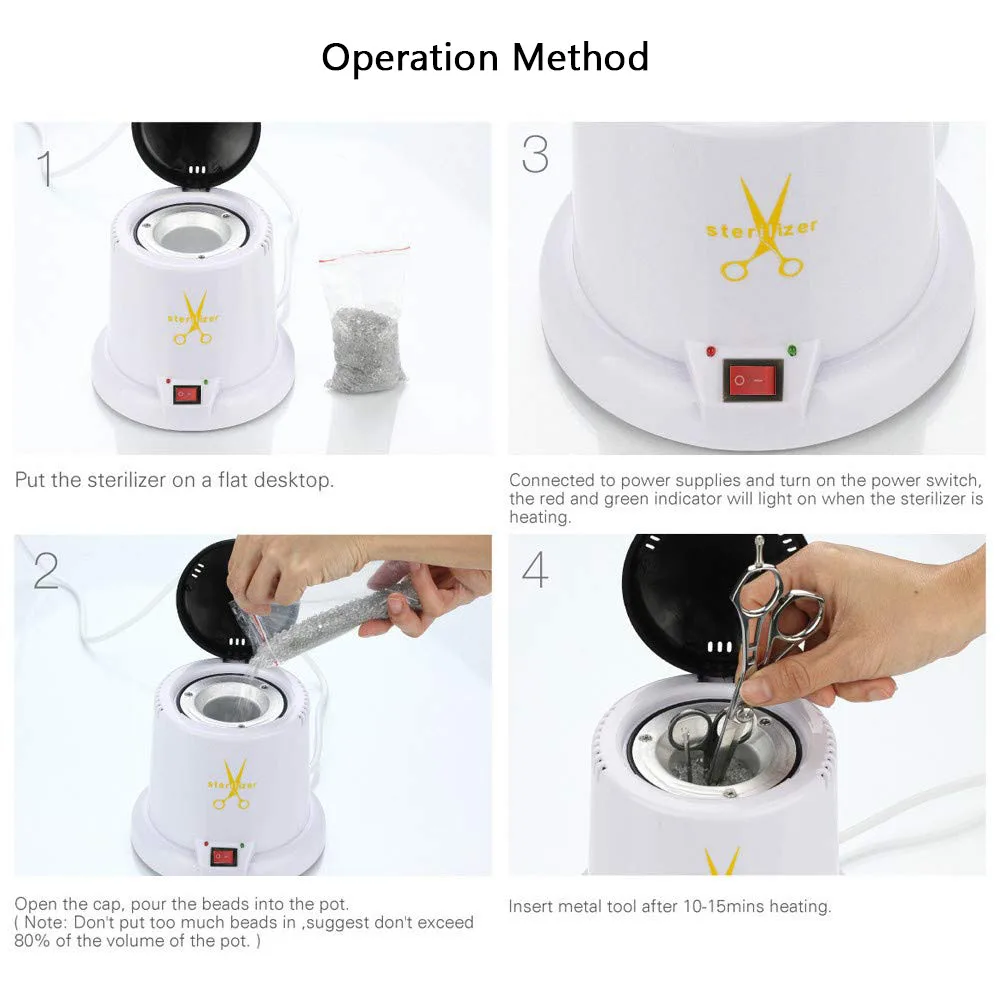 Operation Method

1

sterilizer

Put the sterilizer on a flat desktop.

3

sterilizer

Connected to power supplies and turn on the power switch, the red and green indicator will light on when the sterilizer is heating.

2

sterilizer

Open the cap, pour the beads into the pot.
( Note: Don't put too much beads in ,suggest don't exceed 80% of the volume of the pot. )

4

Insert metal tool after 10-15mins heating.