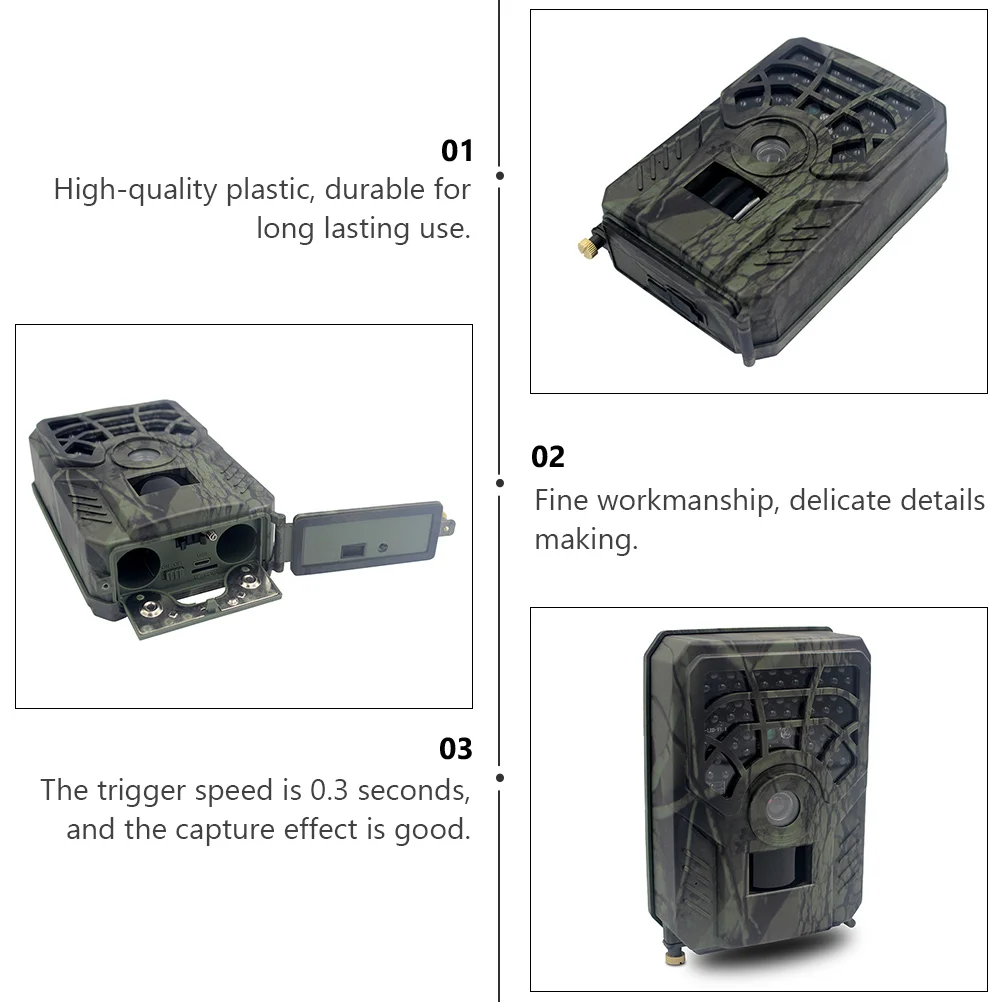 01
High-quality plastic, durable for long lasting use.

02
Fine workmanship, delicate details making.

03
The trigger speed is 0.3 seconds, and the capture effect is good.