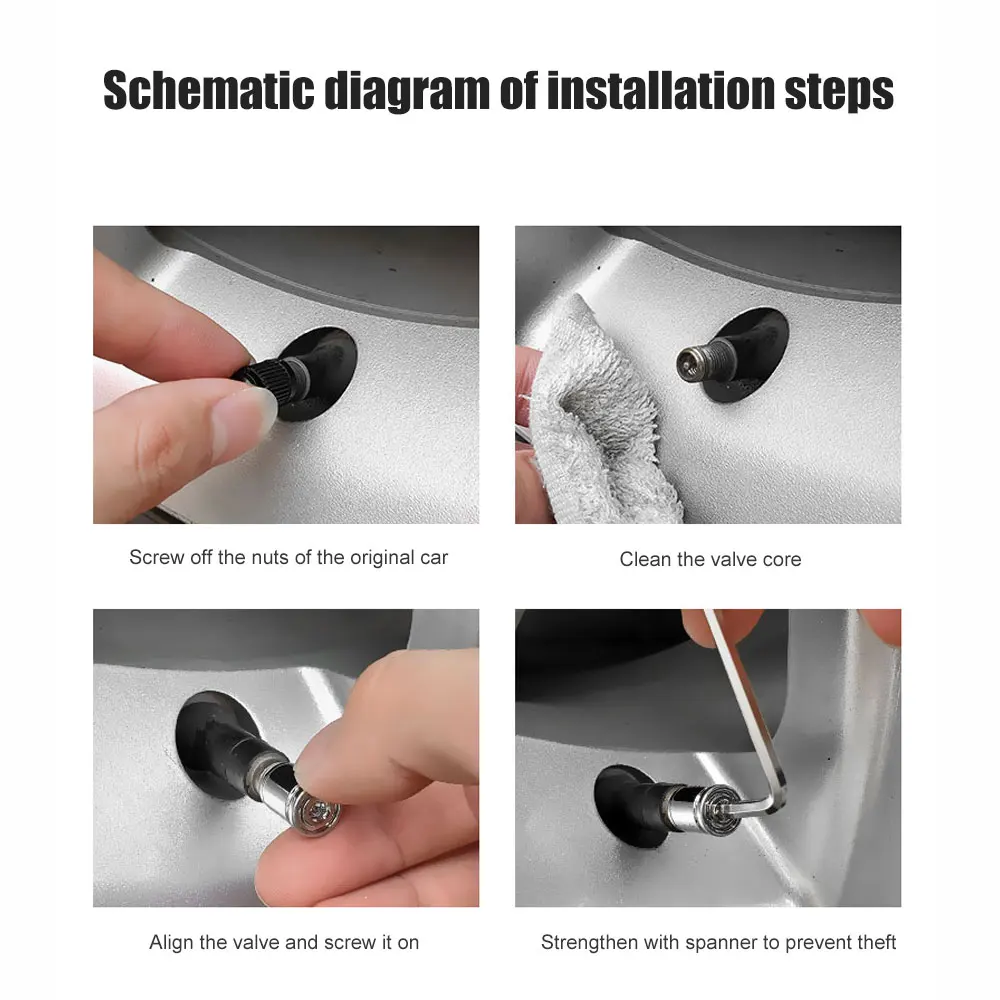 Schematic diagram of installation steps

Screw off the nuts of the original car

Clean the valve core

Align the valve and screw it on

Strengthen with spanner to prevent theft