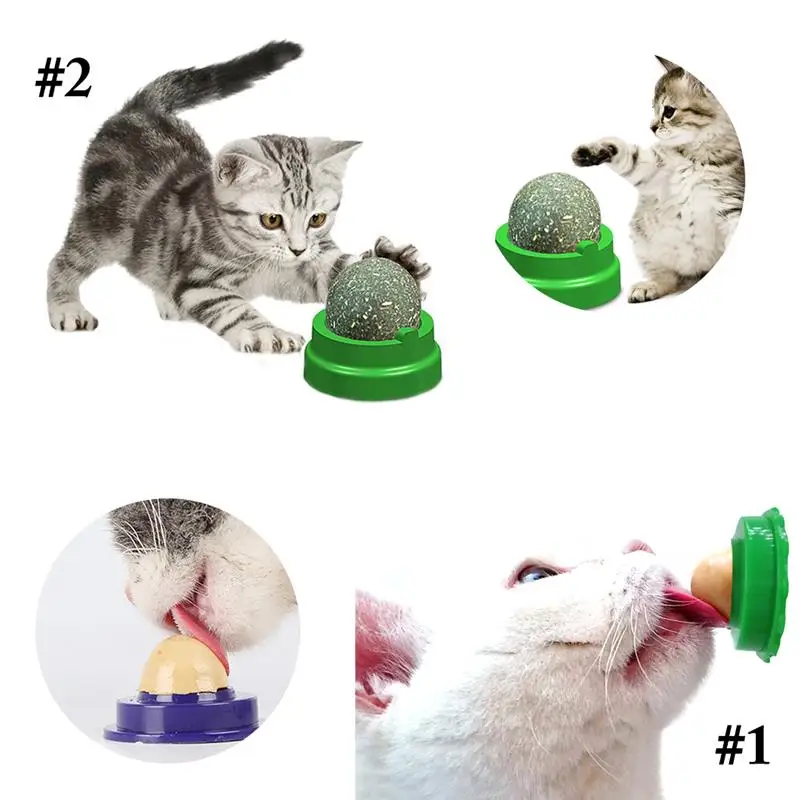 #2

#1