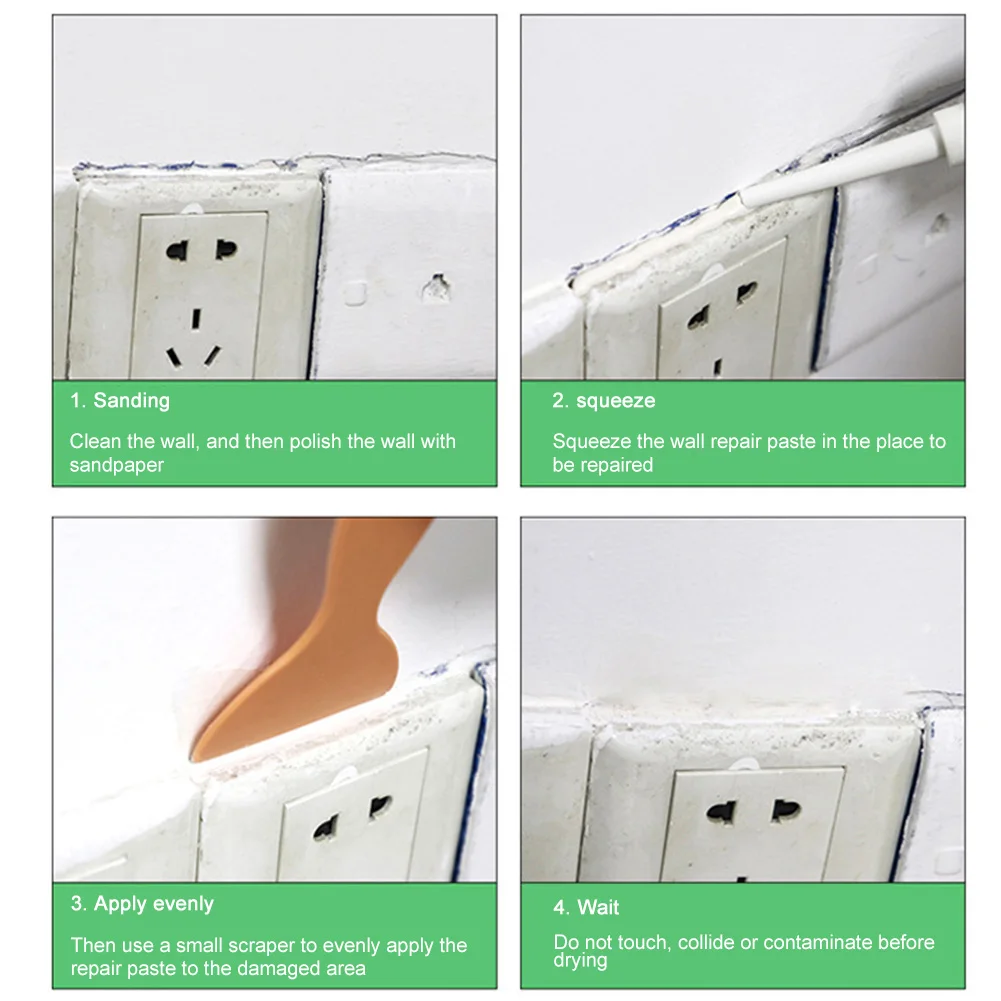 1. Sanding

Clean the wall, and then polish the wall with sandpaper

2. squeeze

Squeeze the wall repair paste in the place to be repaired

3. Apply evenly

Then use a small scraper to evenly apply the repair paste to the damaged area

4. Wait

Do not touch, collide or contaminate before drying