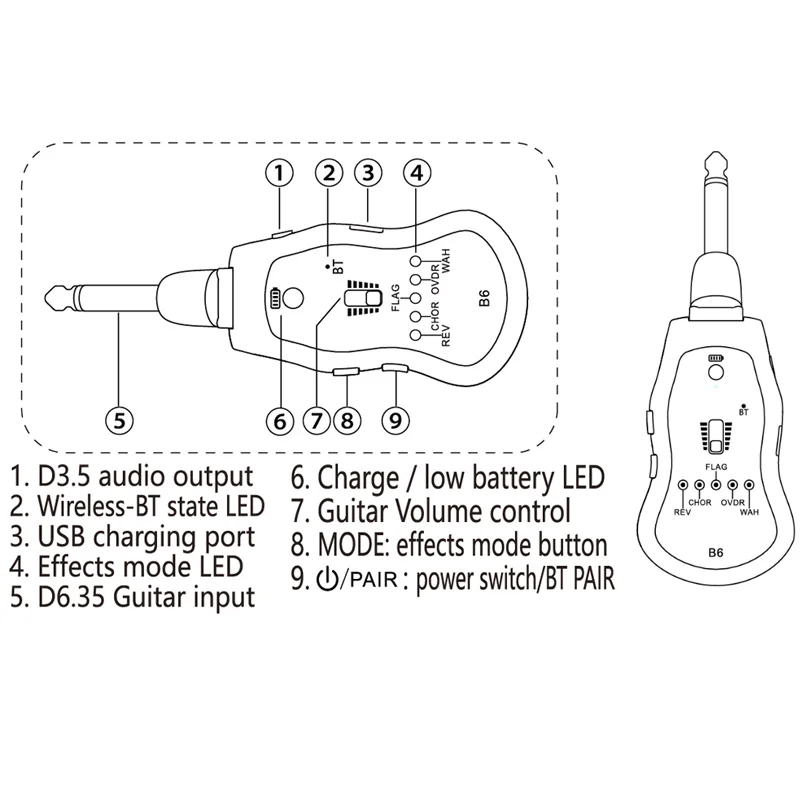 1 2 3 4

BT

WAH
OVDR
FLAG
CHOR
REV

B6

5 6 7 8 9

1. D3.5 audio output
2. Wireless-BT state LED
3. USB charging port
4. Effects mode LED
5. D6.35 Guitar input

6. Charge / low battery LED
7. Guitar Volume control
8. MODE: effects mode button
9. ⏻/PAIR : power switch/BT PAIR

BT
FLAG
REV CHOR OVDR WAH
B6