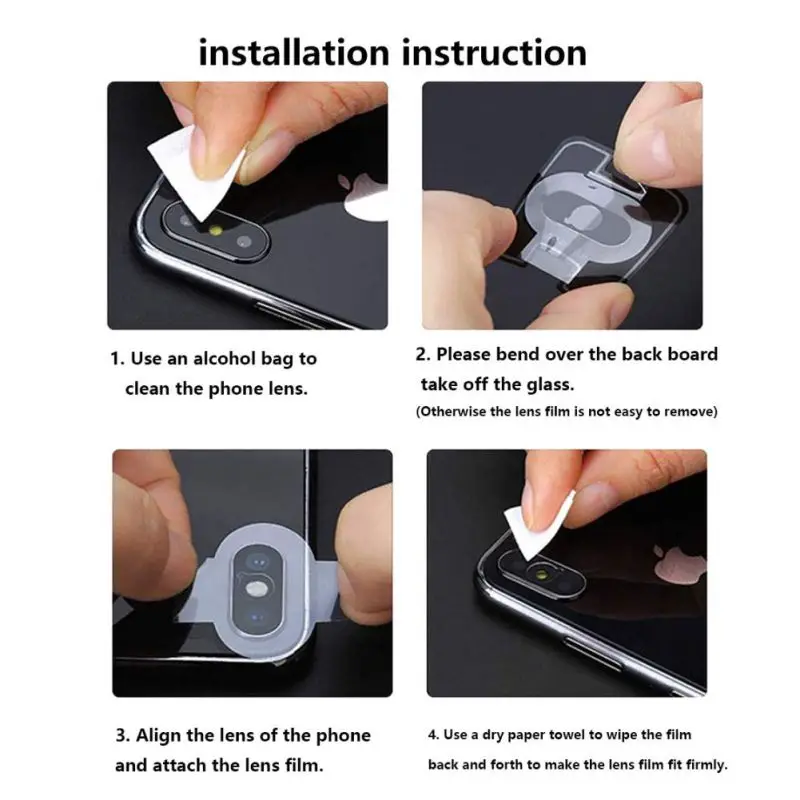 installation instruction

1. Use an alcohol bag to clean the phone lens.

2. Please bend over the back board take off the glass.
(Otherwise the lens film is not easy to remove)

3. Align the lens of the phone and attach the lens film.

4. Use a dry paper towel to wipe the film back and forth to make the lens film fit firmly.