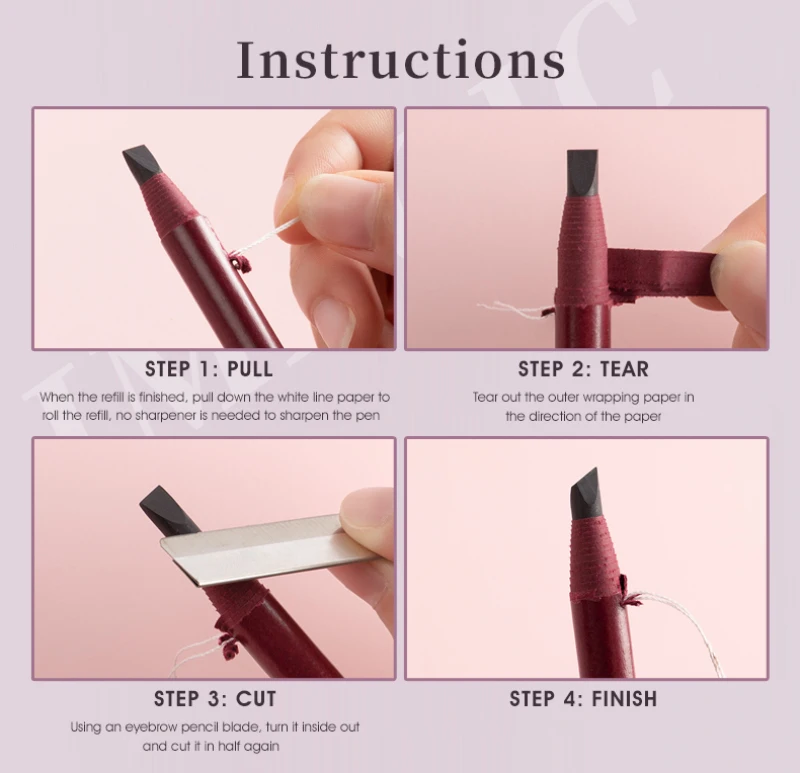 Instructions

STEP 1: PULL

When the refill is finished, pull down the white line paper to roll the refill, no sharpener is needed to sharpen the pen

STEP 2: TEAR

Tear out the outer wrapping paper in the direction of the paper

STEP 3: CUT

Using an eyebrow pencil blade, turn it inside out and cut it in half again

STEP 4: FINISH