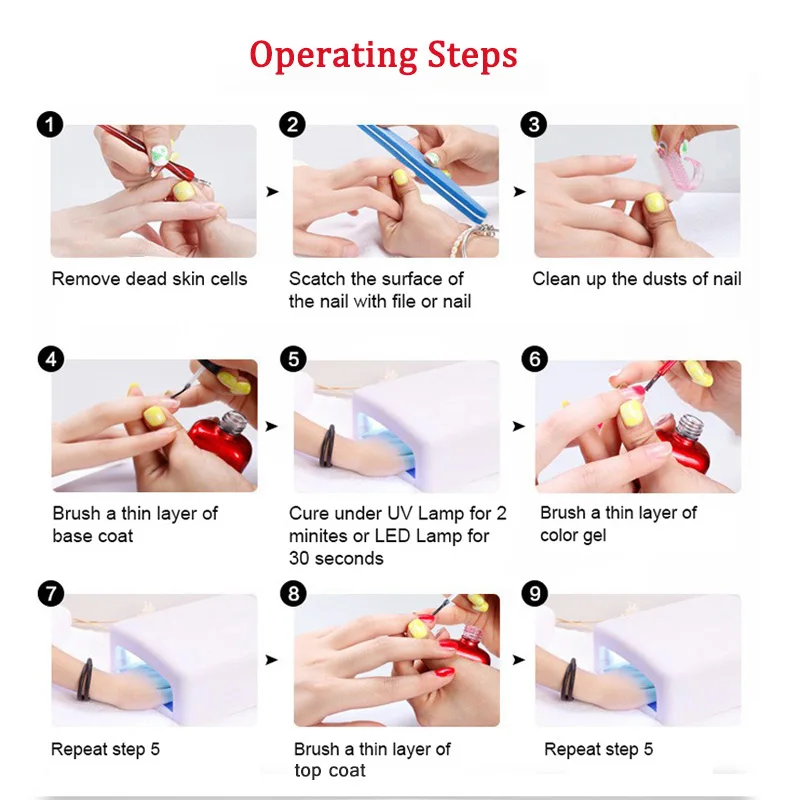 Operating Steps

1
Remove dead skin cells

2
Scatch the surface of the nail with file or nail

3
Clean up the dusts of nail

4
Brush a thin layer of base coat

5
Cure under UV Lamp for 2 minites or LED Lamp for 30 seconds

6
Brush a thin layer of color gel

7
Repeat step 5

8
Brush a thin layer of top coat

9
Repeat step 5