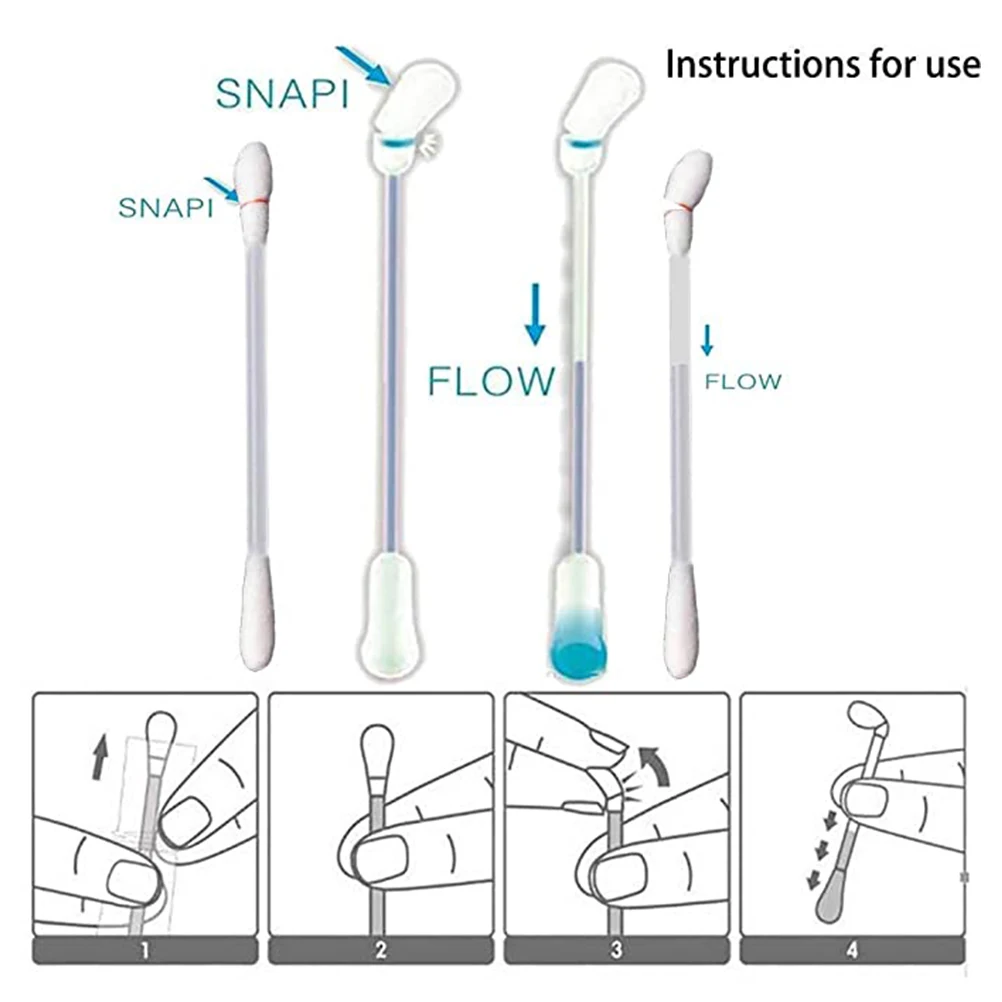 Instructions for use

SNAPI

SNAPI

FLOW

FLOW

1

2

3

4