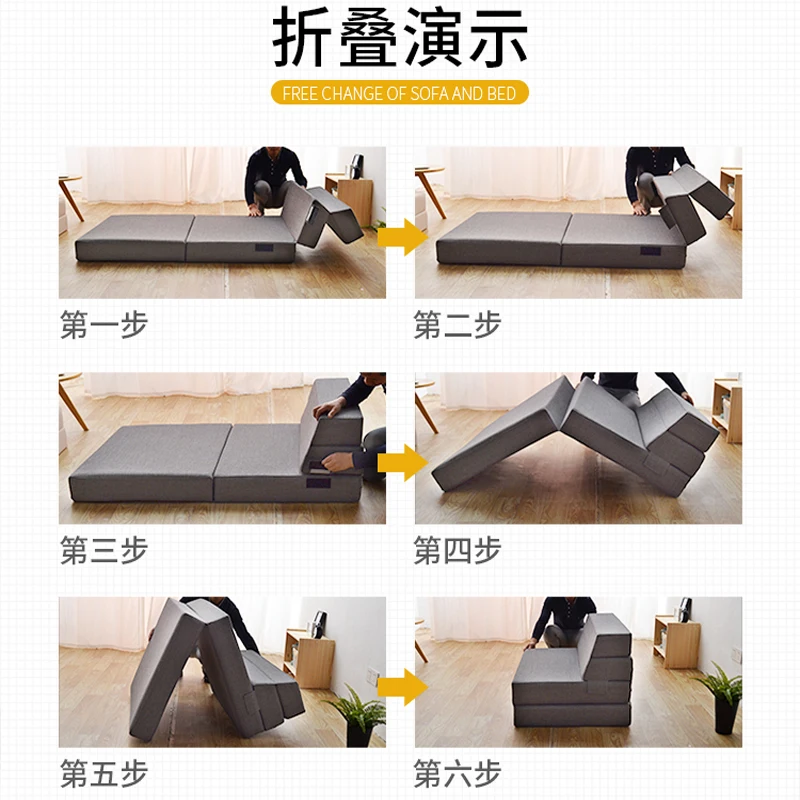 折叠演示

FREE CHANGE OF SOFA AND BED

第一步

第二步

第三步

第四步

第五步

第六步