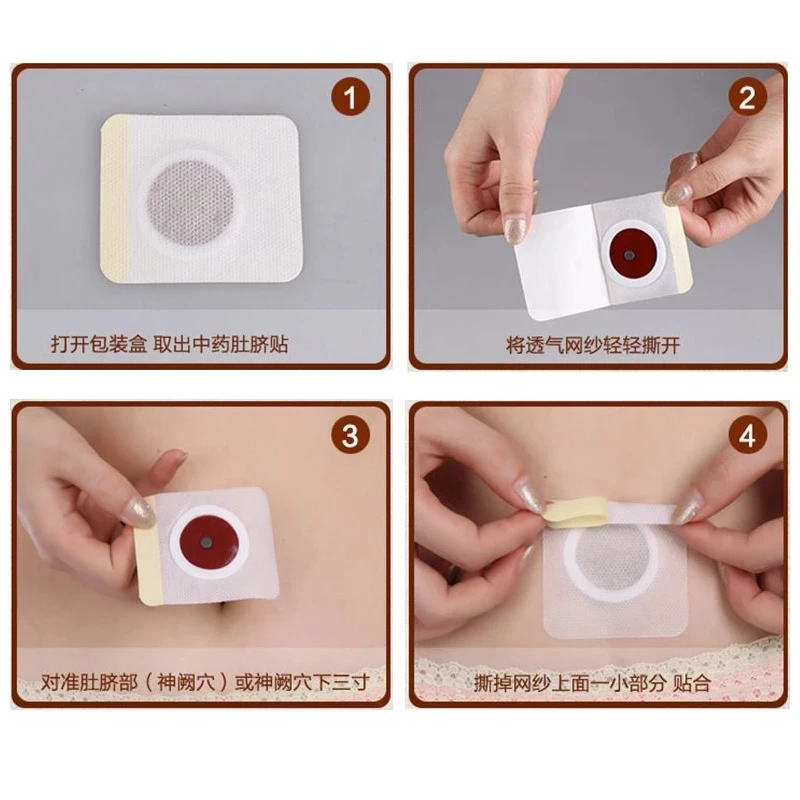 1
打开包装盒 取出中药肚脐贴

2
将透气网纱轻轻撕开

3
对准肚脐部（神阙穴）或神阙穴下三寸

4
撕掉网纱上面一小部分 贴合