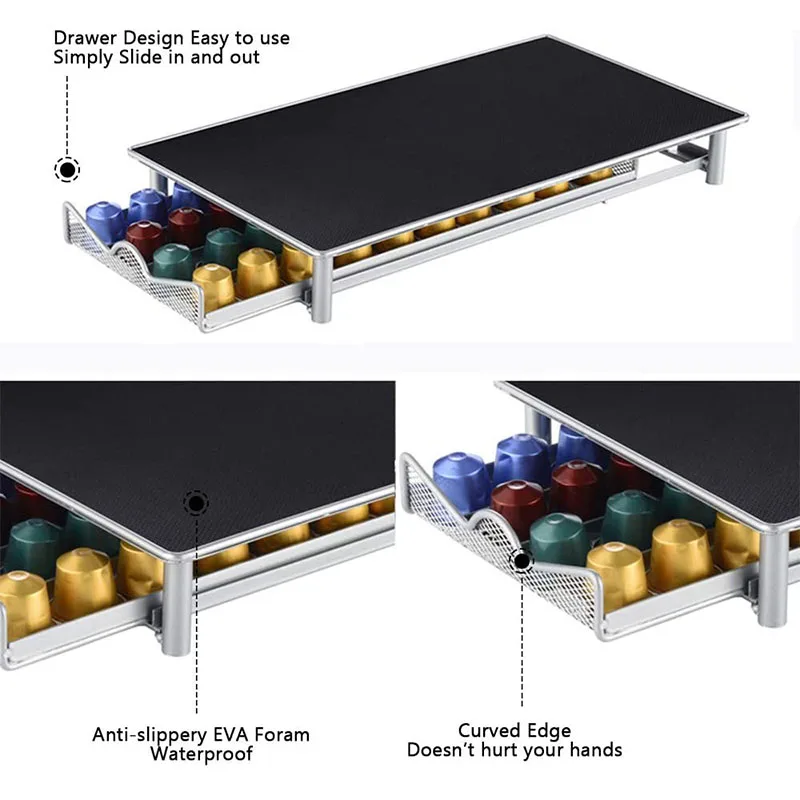 Drawer Design Easy to use
Simply Slide in and out

Anti-slippery EVA Foram
Waterproof

Curved Edge
Doesn't hurt your hands