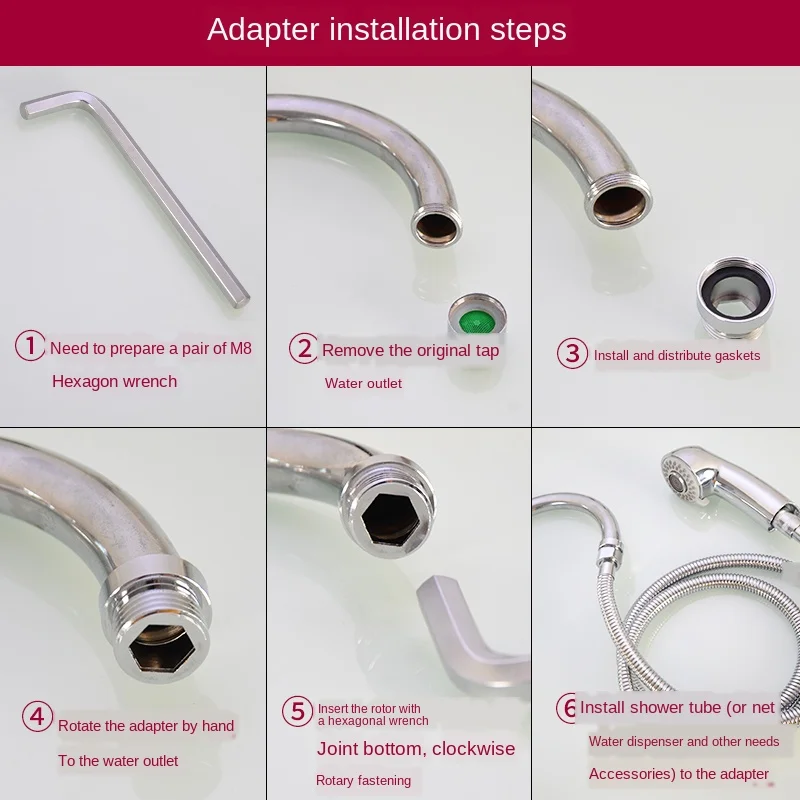 Adapter installation steps

① Need to prepare a pair of M8
Hexagon wrench

② Remove the original tap
Water outlet

③ Install and distribute gaskets

④ Rotate the adapter by hand
To the water outlet

⑤ Insert the rotor with a hexagonal wrench
Joint bottom, clockwise
Rotary fastening

⑥ Install shower tube (or net
Water dispenser and other needs
Accessories) to the adapter