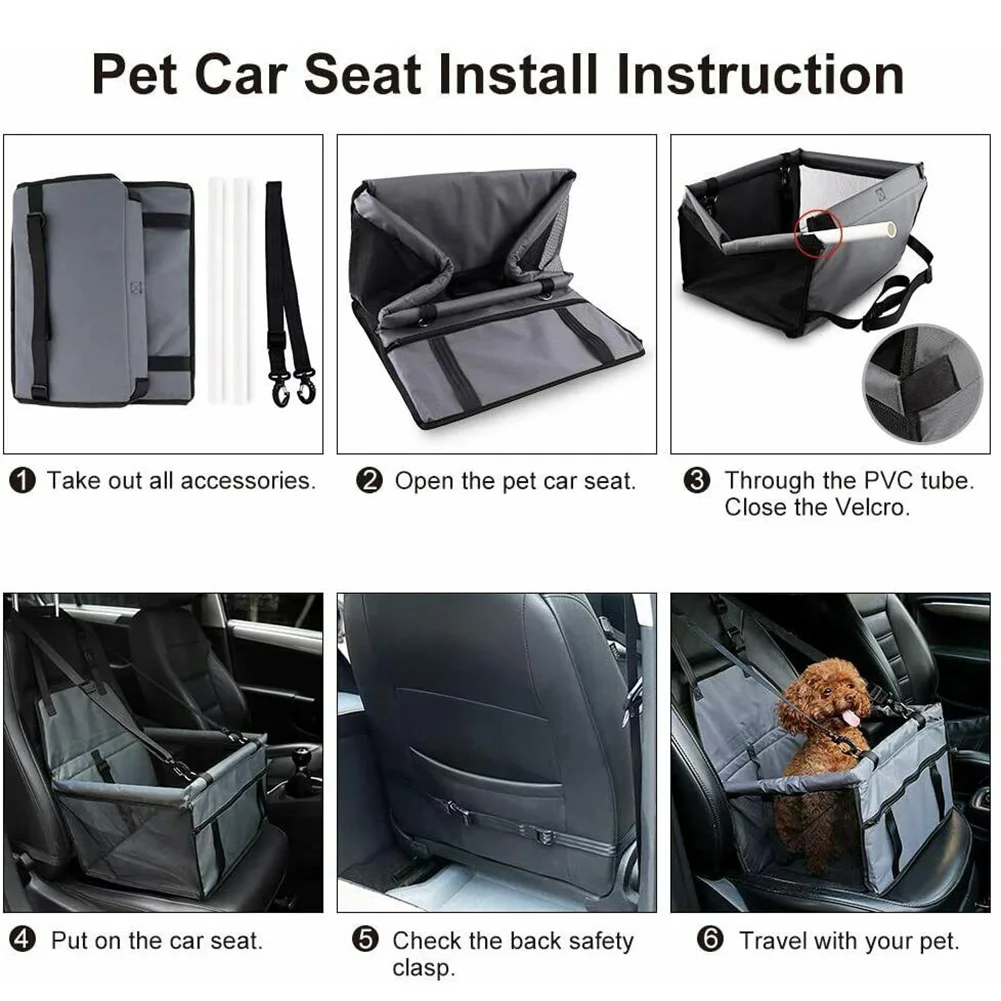 Pet Car Seat Install Instruction

❶ Take out all accessories.

❷ Open the pet car seat.

❸ Through the PVC tube. Close the Velcro.

❹ Put on the car seat.

❺ Check the back safety clasp.

❻ Travel with your pet.